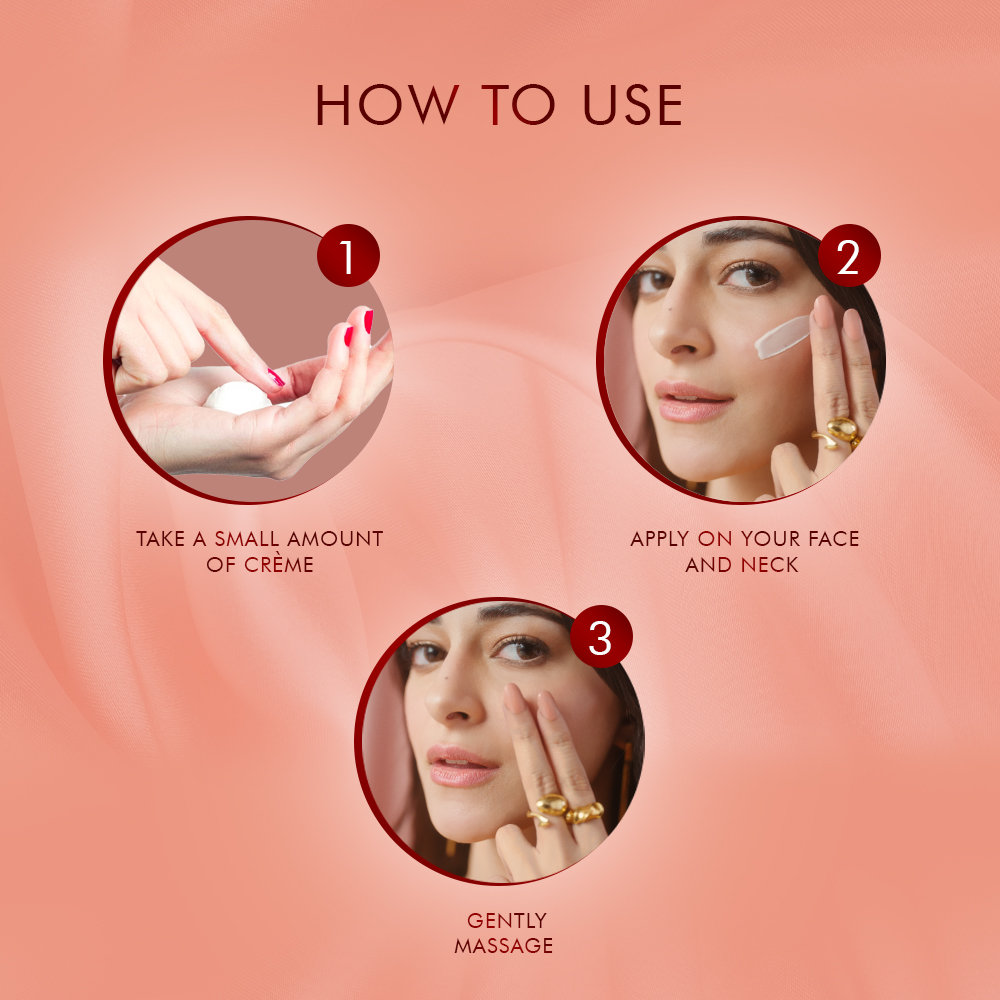 HOW TO USE

1

TAKE A SMALL AMOUNT OF CRÈME

2

APPLY ON YOUR FACE AND NECK

3

GENTLY MASSAGE