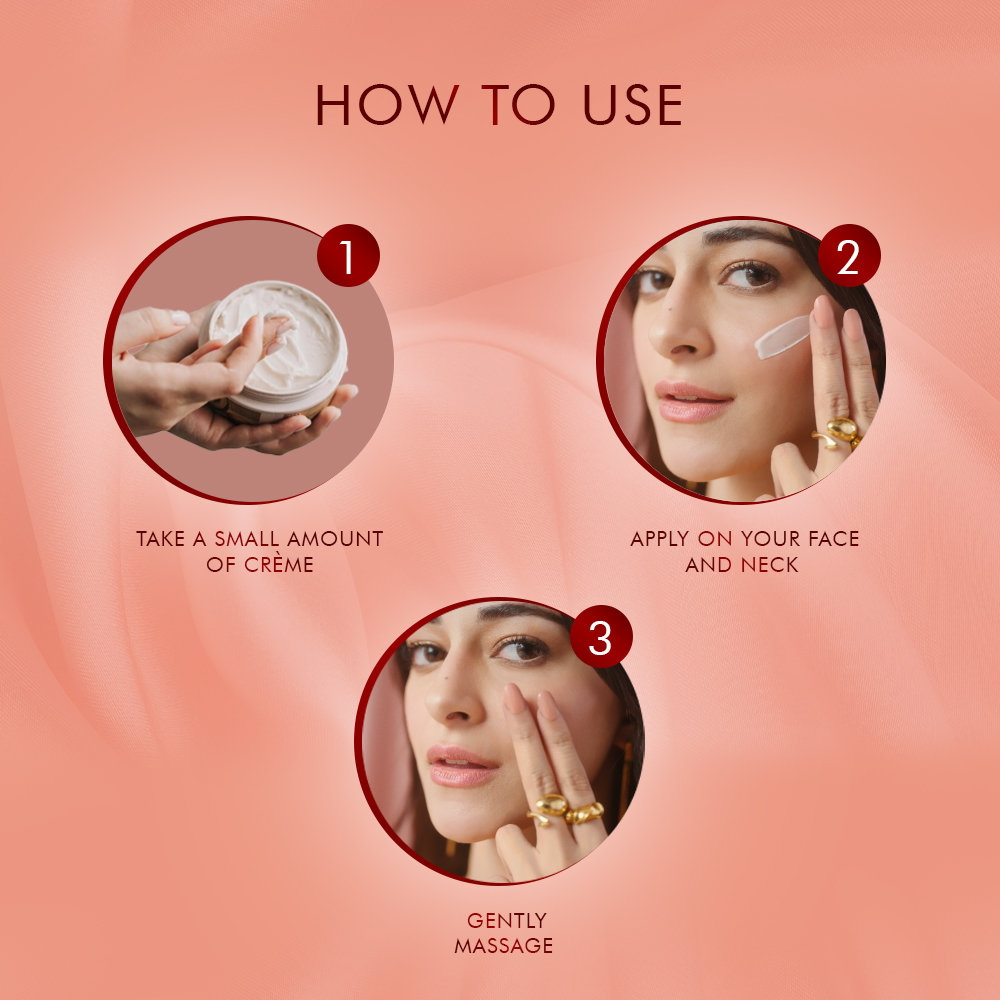 HOW TO USE

1

TAKE A SMALL AMOUNT OF CRÈME

2

APPLY ON YOUR FACE AND NECK

3

GENTLY MASSAGE