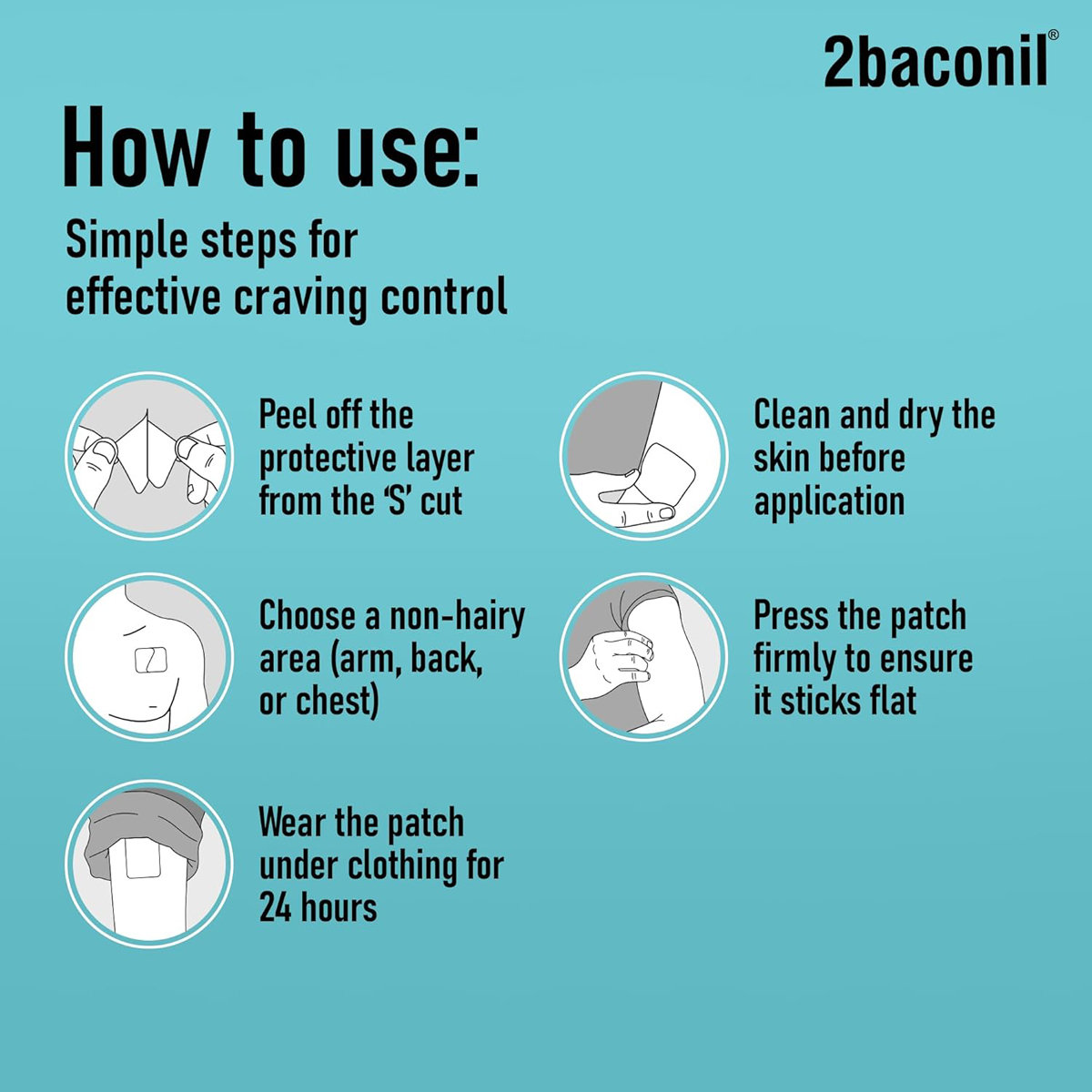 2baconil®

How to use:

Simple steps for effective craving control

Peel off the protective layer from the 'S' cut

Clean and dry the skin before application

Choose a non-hairy area (arm, back, or chest)

Press the patch firmly to ensure it sticks flat

Wear the patch under clothing for 24 hours