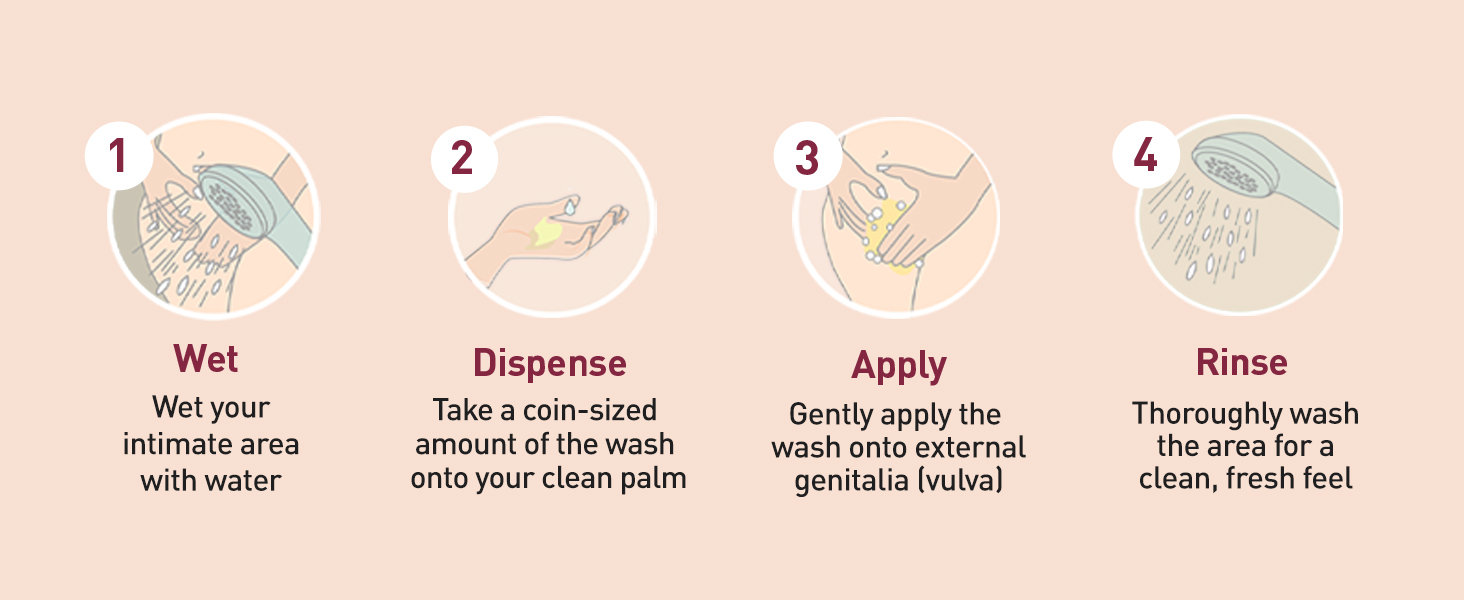 1

Wet

Wet your intimate area with water

2

Dispense

Take a coin-sized amount of the wash onto your clean palm

3

Apply

Gently apply the wash onto external genitalia (vulva)

4

Rinse

Thoroughly wash the area for a clean, fresh feel