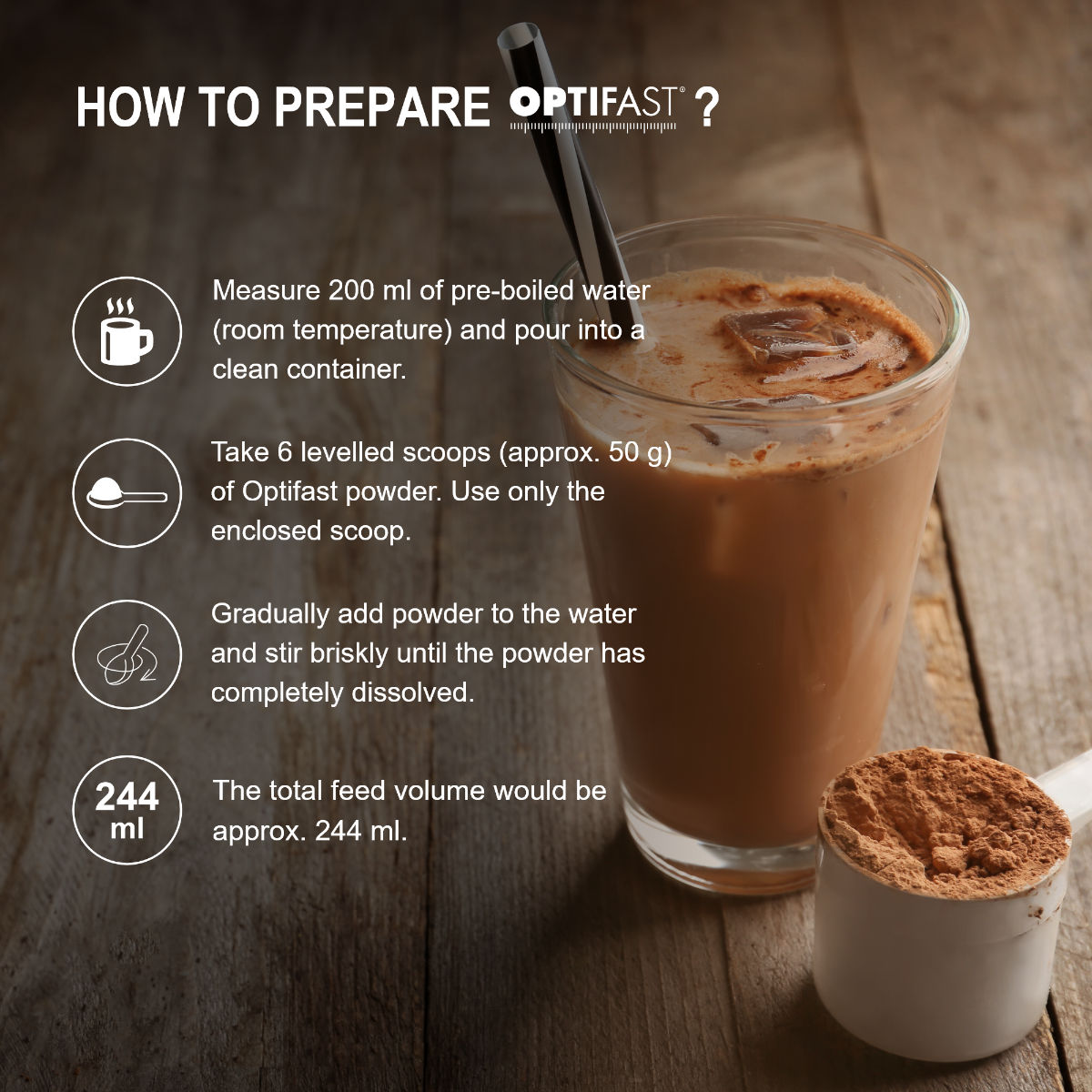 HOW TO PREPARE OPTIFAST® ?

Measure 200 ml of pre-boiled water (room temperature) and pour into a clean container.

Take 6 levelled scoops (approx. 50 g) of Optifast powder. Use only the enclosed scoop.

Gradually add powder to the water and stir briskly until the powder has completely dissolved.

244 ml

The total feed volume would be approx. 244 ml.