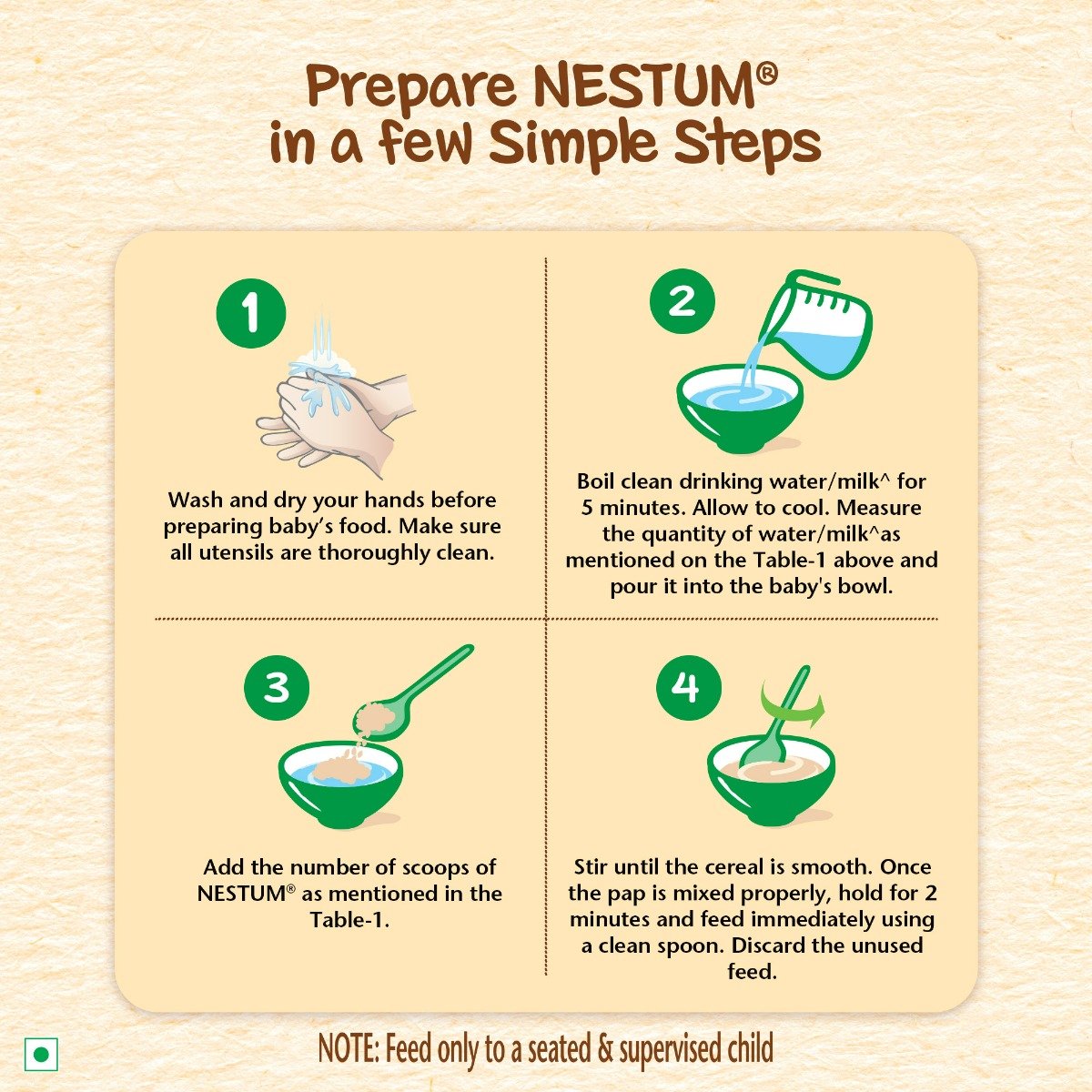 Prepare NESTUM®
in a few Simple Steps

1

Wash and dry your hands before preparing baby's food. Make sure all utensils are thoroughly clean.

2

Boil clean drinking water/milk^ for 5 minutes. Allow to cool. Measure the quantity of water/milk^as mentioned on the Table-1 above and pour it into the baby's bowl.

3

Add the number of scoops of NESTUM® as mentioned in the Table-1.

4

Stir until the cereal is smooth. Once the pap is mixed properly, hold for 2 minutes and feed immediately using a clean spoon. Discard the unused feed.

NOTE: Feed only to a seated & supervised child