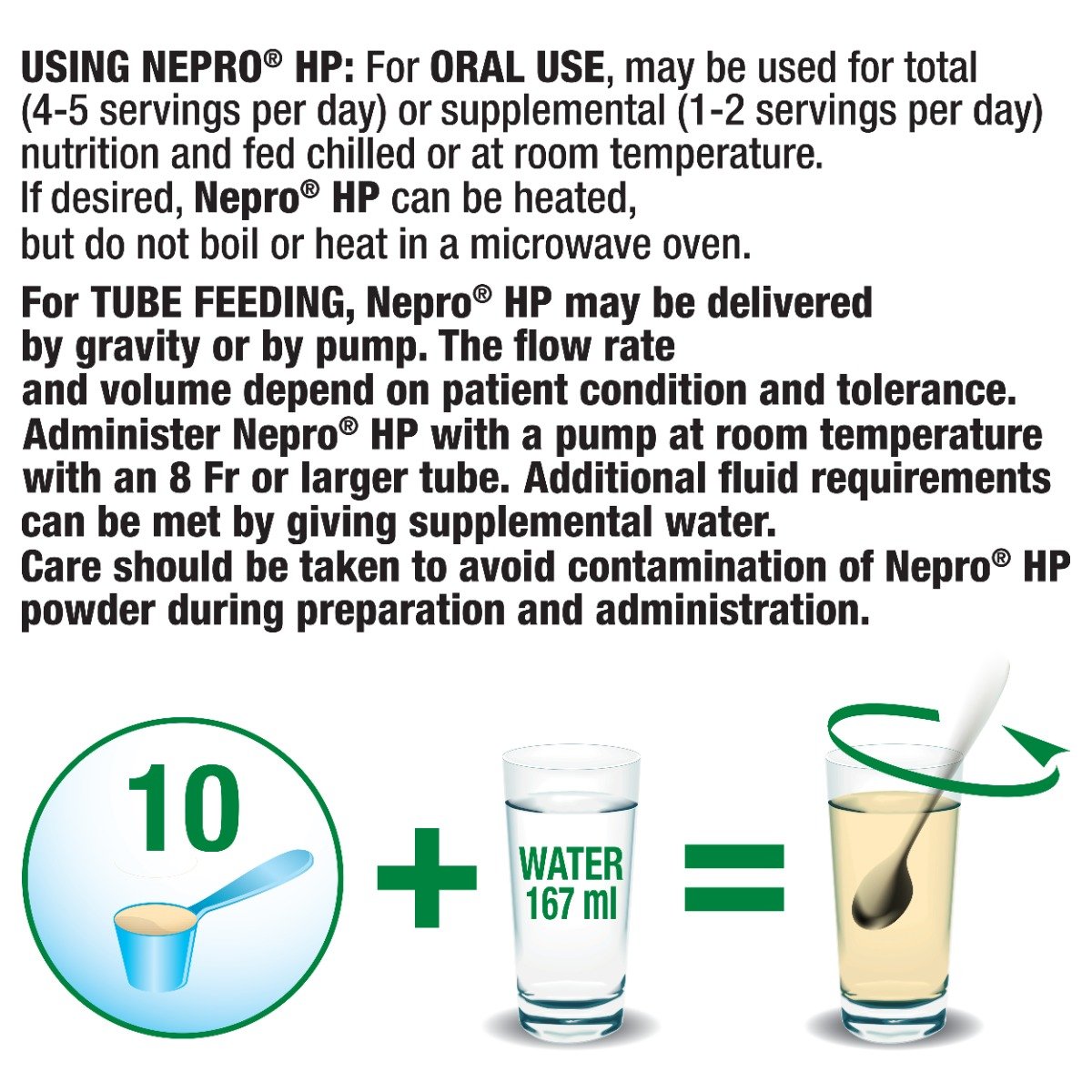 USING NEPRO® HP: For ORAL USE, may be used for total (4-5 servings per day) or supplemental (1-2 servings per day) nutrition and fed chilled or at room temperature.
If desired, Nepro® HP can be heated, but do not boil or heat in a microwave oven.

For TUBE FEEDING, Nepro® HP may be delivered by gravity or by pump. The flow rate and volume depend on patient condition and tolerance.
Administer Nepro® HP with a pump at room temperature with an 8 Fr or larger tube. Additional fluid requirements can be met by giving supplemental water.
Care should be taken to avoid contamination of Nepro® HP powder during preparation and administration.

10

+

WATER
167 ml

=