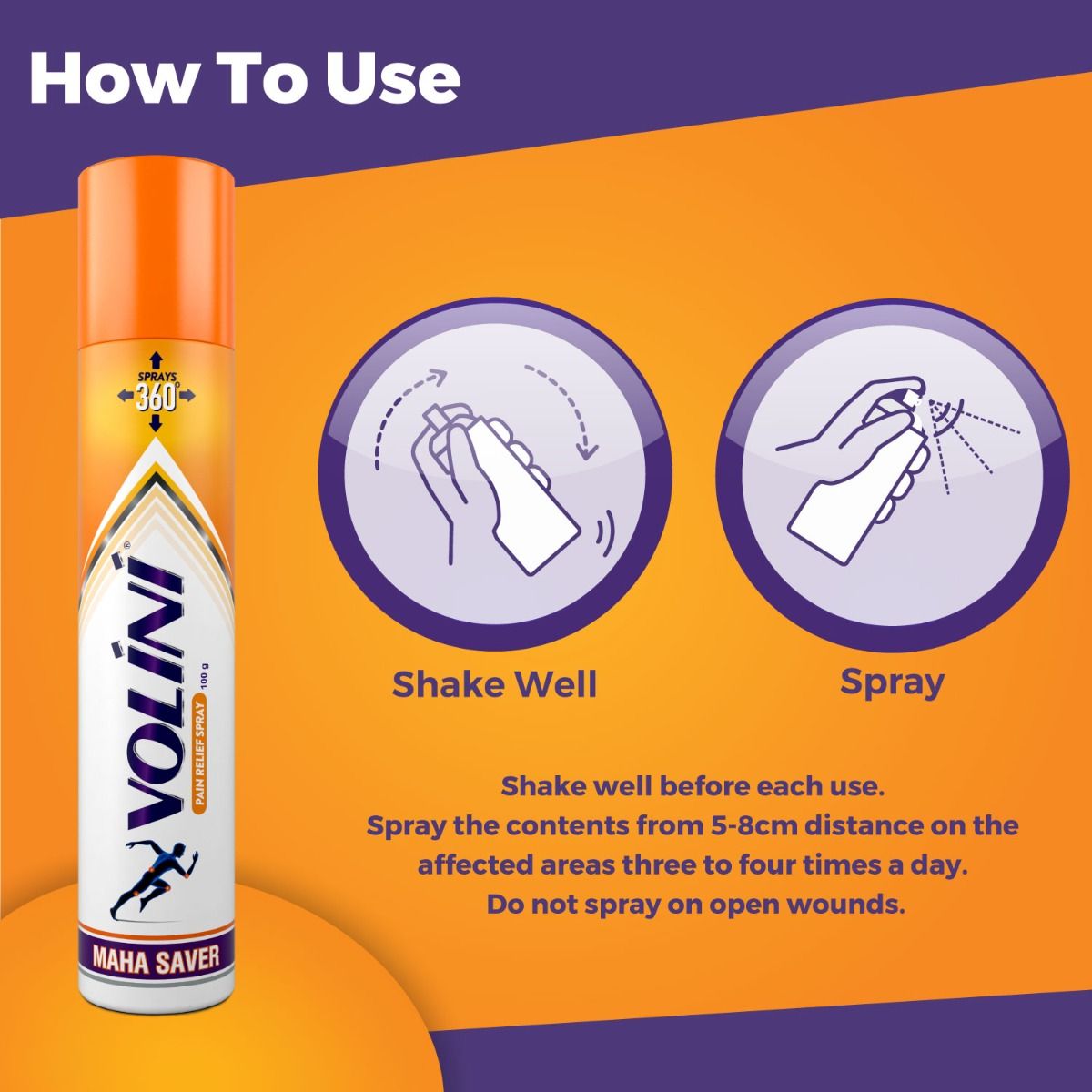 How To Use

SPRAYS 360°

VOLINI®
PAIN RELIEF SPRAY
100 g

MAHA SAVER

Shake Well

Spray

Shake well before each use.
Spray the contents from 5-8cm distance on the affected areas three to four times a day.
Do not spray on open wounds.