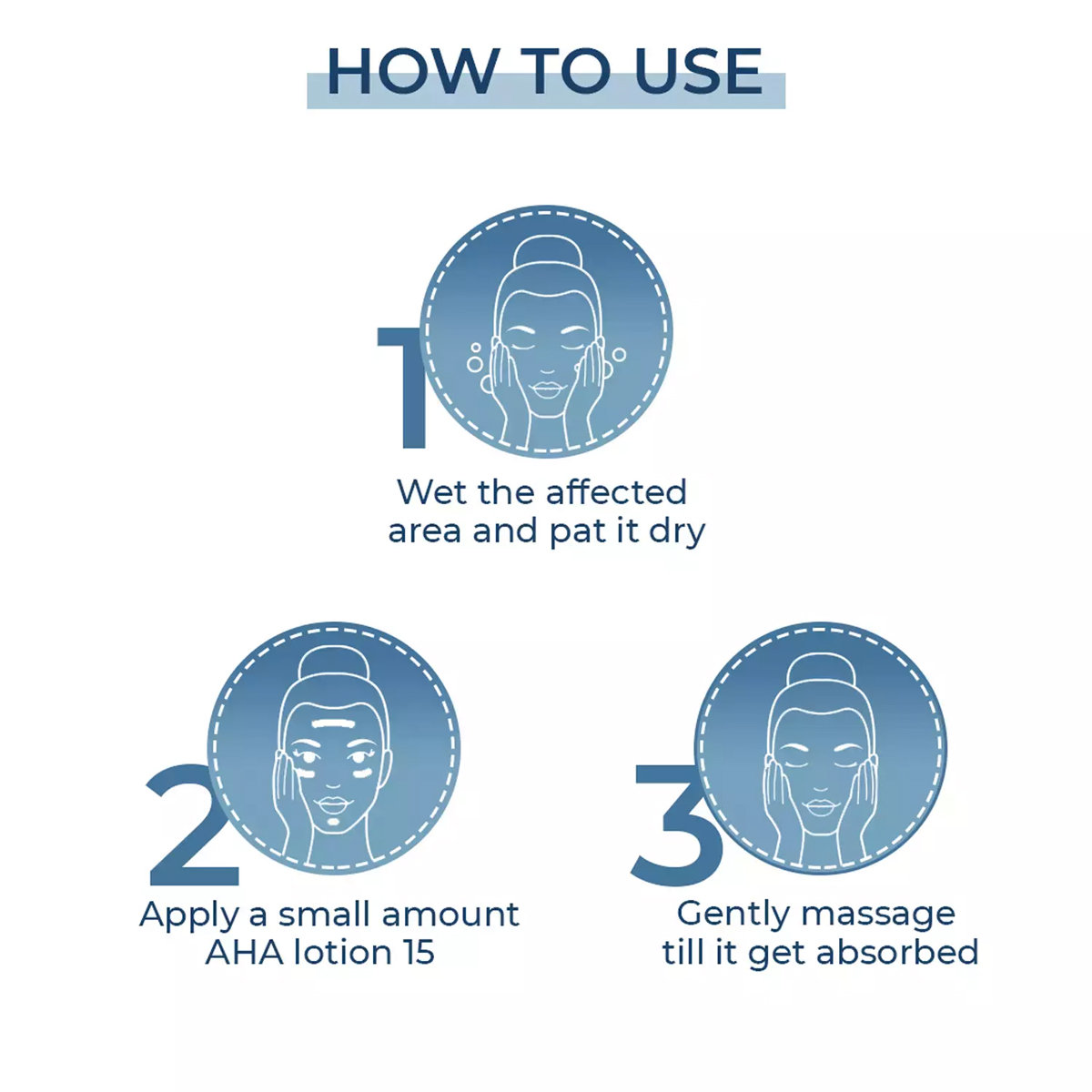 HOW TO USE

1

Wet the affected area and pat it dry

2

Apply a small amount AHA lotion 15

3

Gently massage till it get absorbed