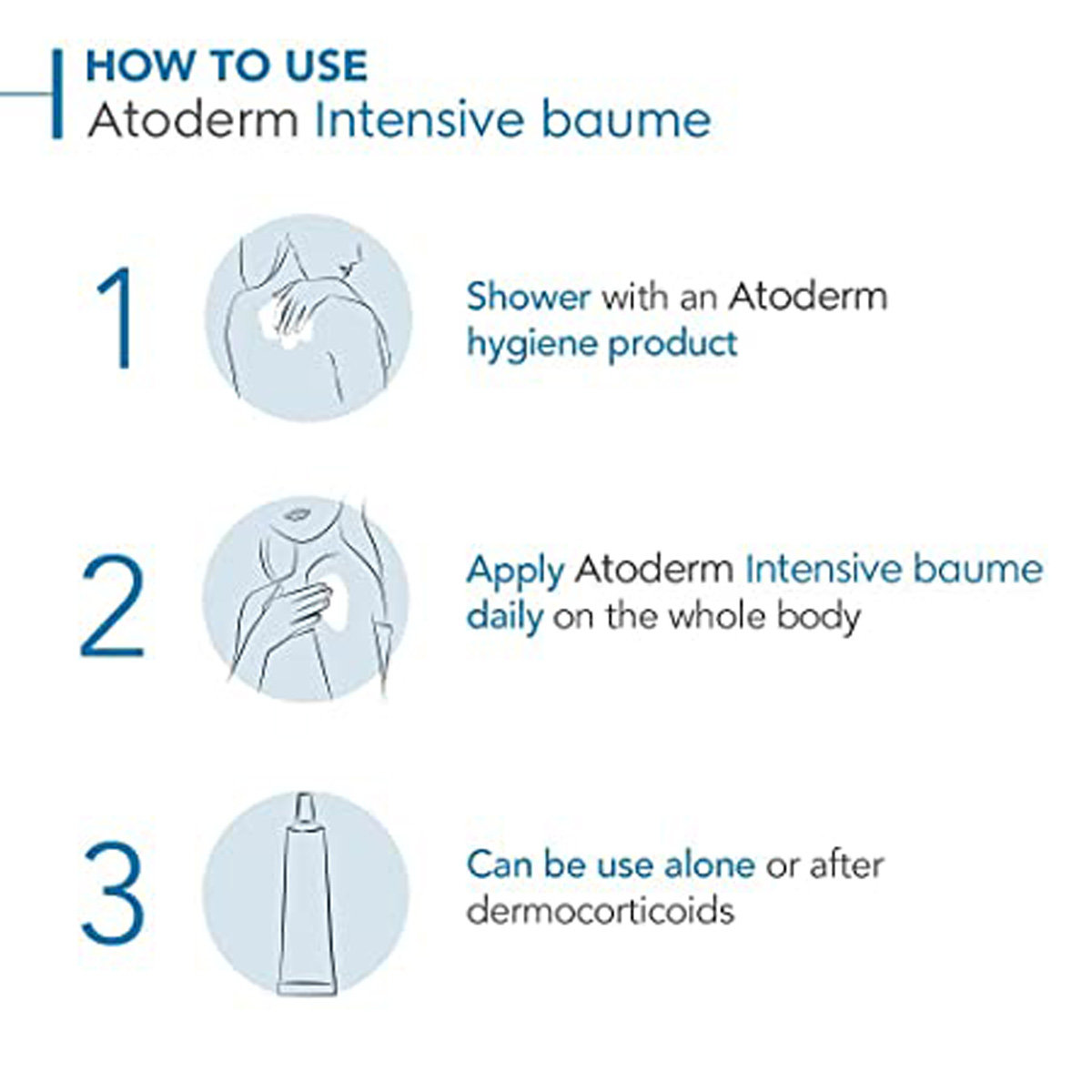 HOW TO USE
Atoderm Intensive baume

1

Shower with an Atoderm hygiene product

2

Apply Atoderm Intensive baume daily on the whole body

3

Can be use alone or after dermocorticoids