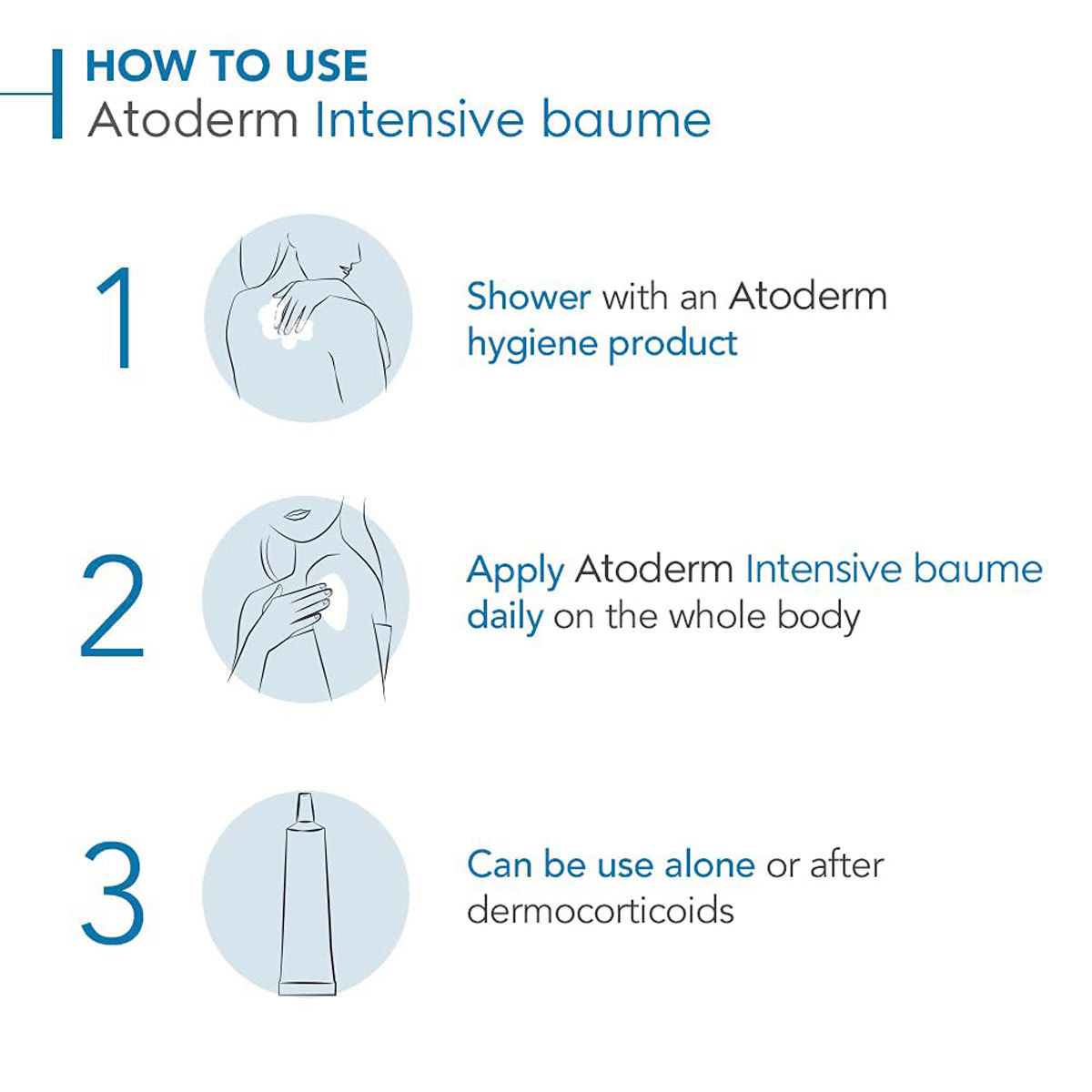 HOW TO USE
Atoderm Intensive baume

1

Shower with an Atoderm hygiene product

2

Apply Atoderm Intensive baume daily on the whole body

3

Can be use alone or after dermocorticoids