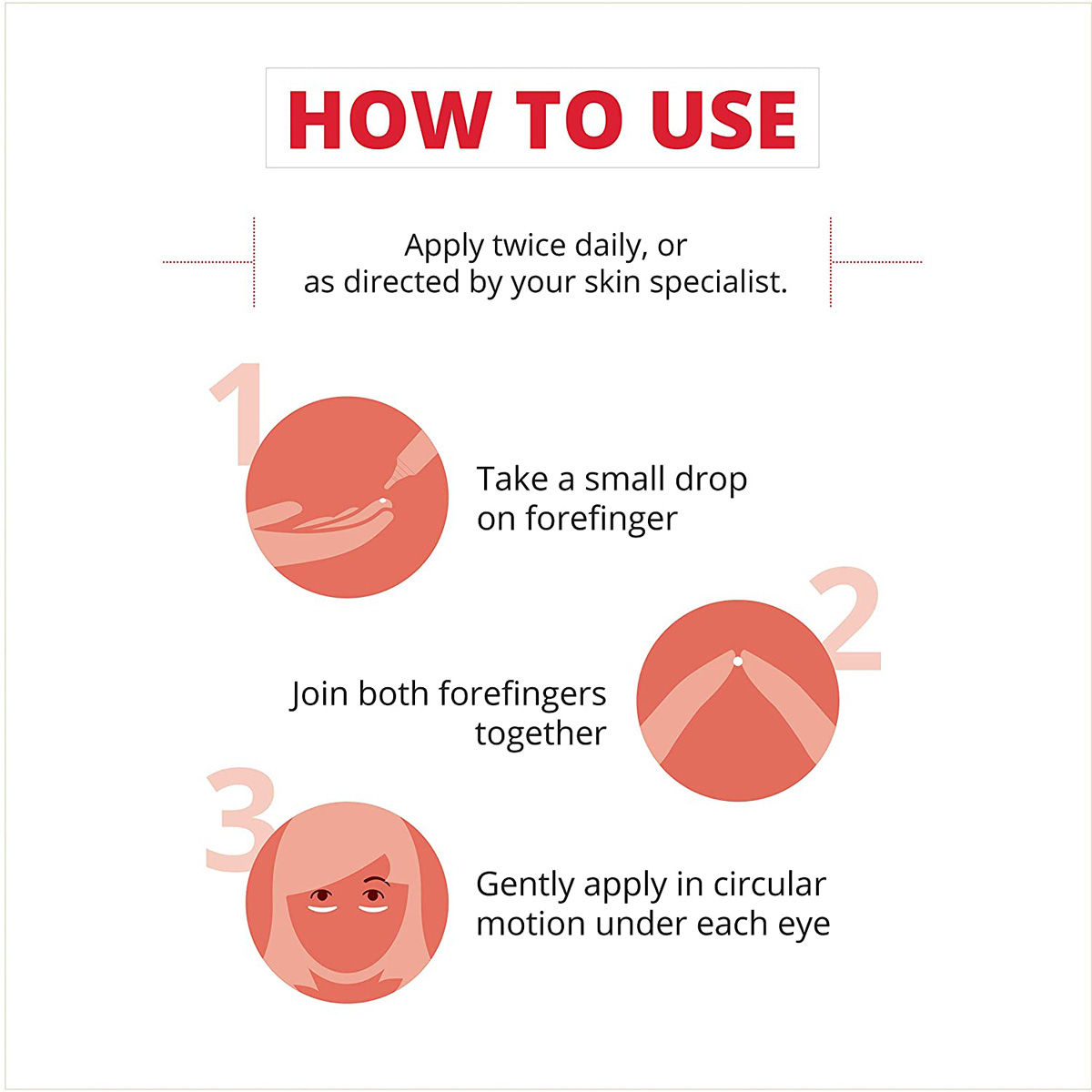 HOW TO USE

Apply twice daily, or as directed by your skin specialist.

1

Take a small drop on forefinger

2

Join both forefingers together

3

Gently apply in circular motion under each eye