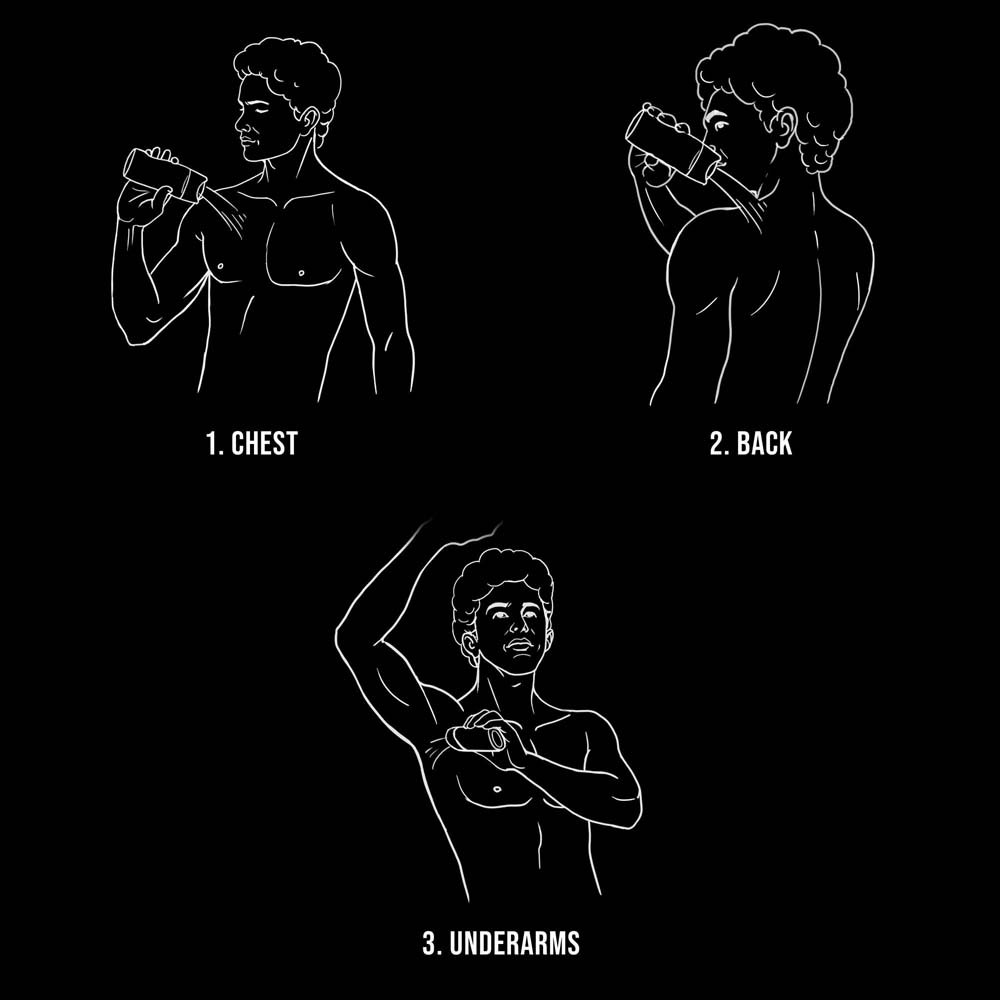 1. CHEST

2. BACK

3. UNDERARMS