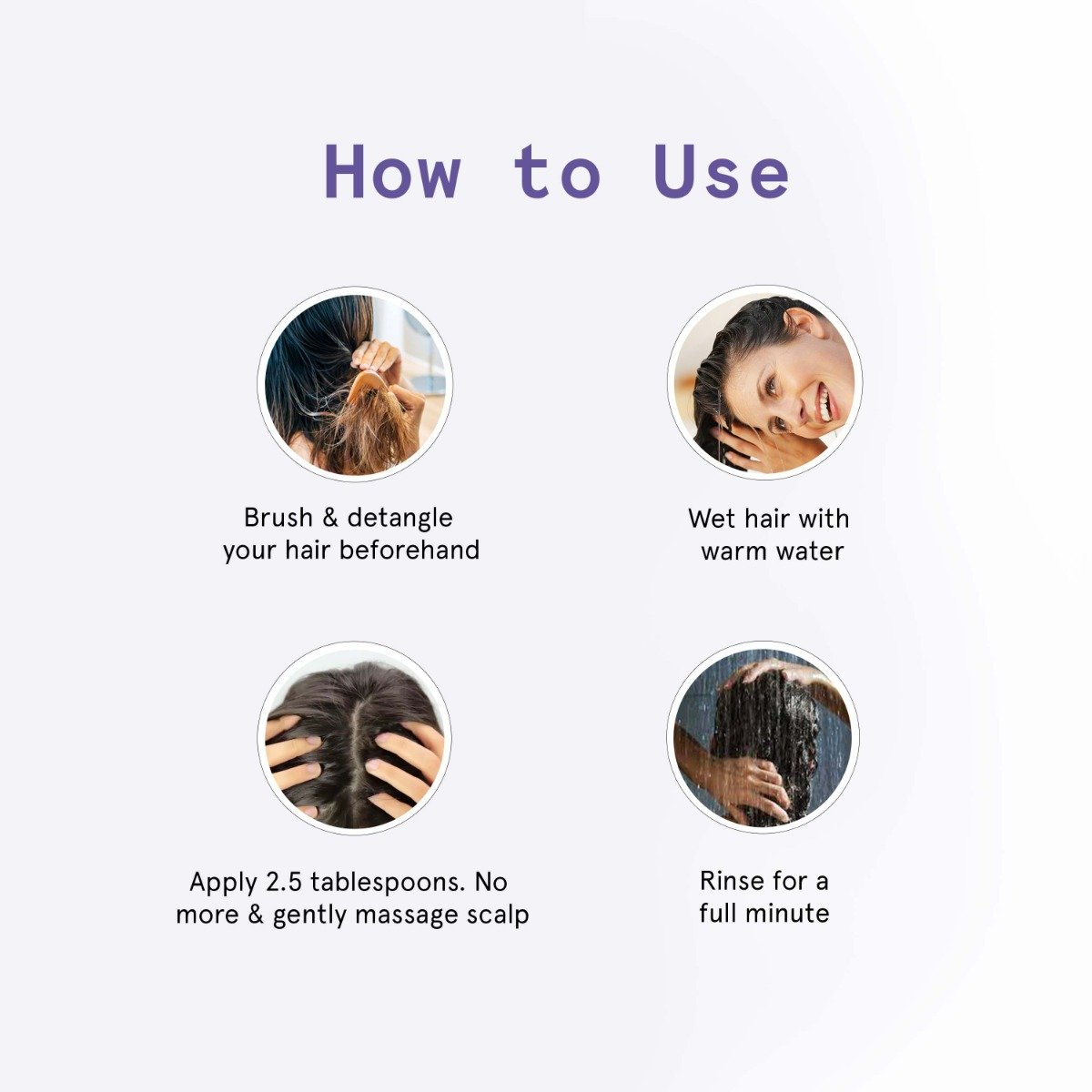 How to Use

Brush & detangle your hair beforehand

Wet hair with warm water

Apply 2.5 tablespoons. No more & gently massage scalp

Rinse for a full minute