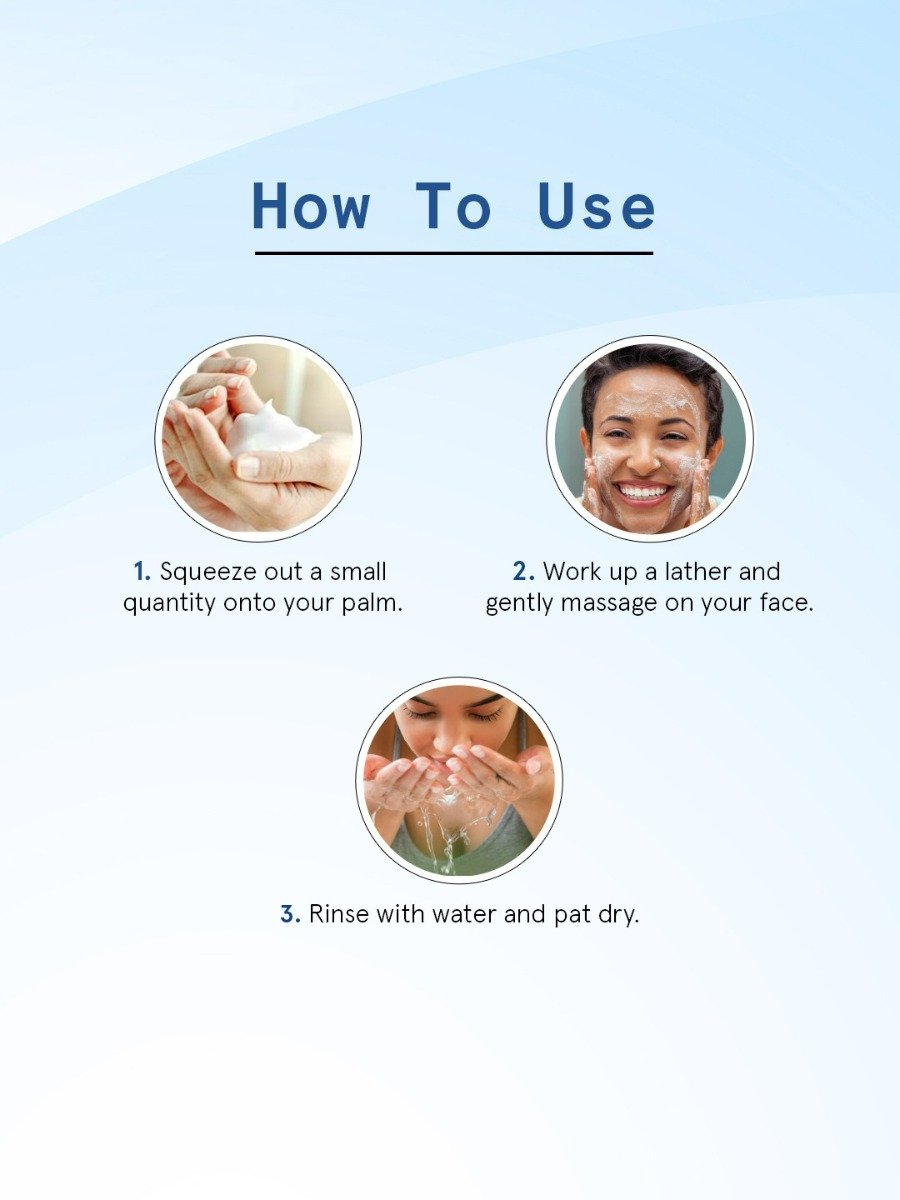 How To Use

1. Squeeze out a small quantity onto your palm.

2. Work up a lather and gently massage on your face.

3. Rinse with water and pat dry.