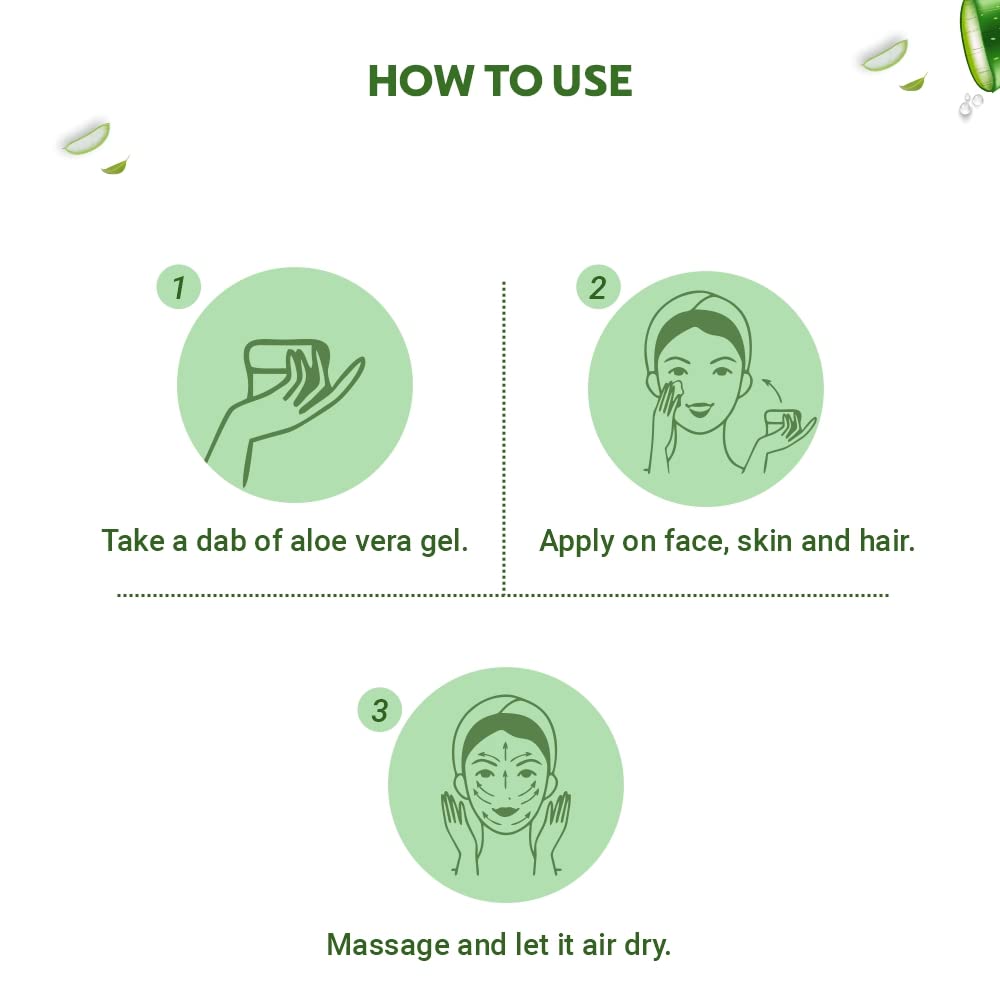 HOW TO USE

1

Take a dab of aloe vera gel.

2

Apply on face, skin and hair.

3

Massage and let it air dry.