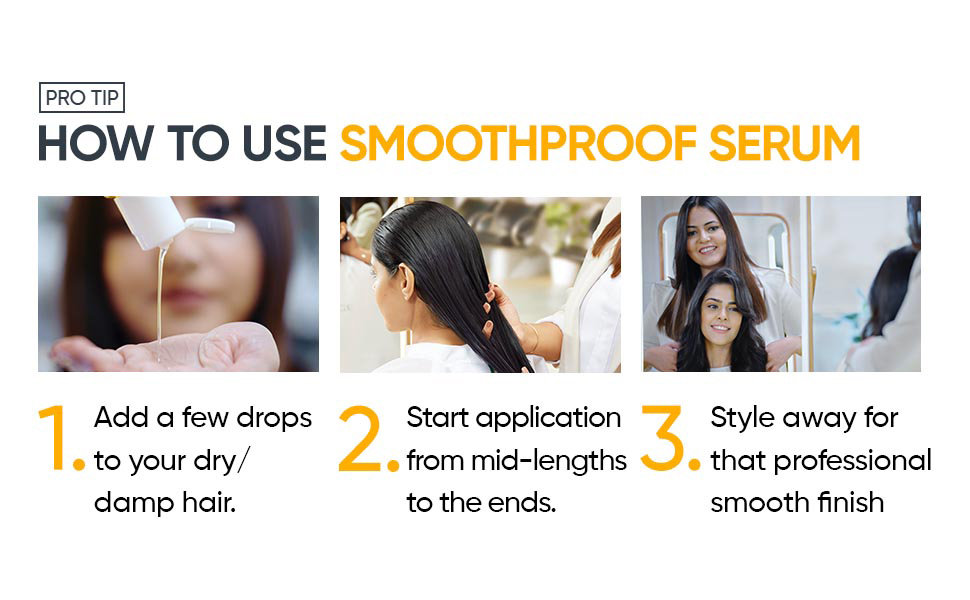 PRO TIP

HOW TO USE SMOOTHPROOF SERUM

1. Add a few drops to your dry/ damp hair.

2. Start application from mid-lengths to the ends.

3. Style away for that professional smooth finish