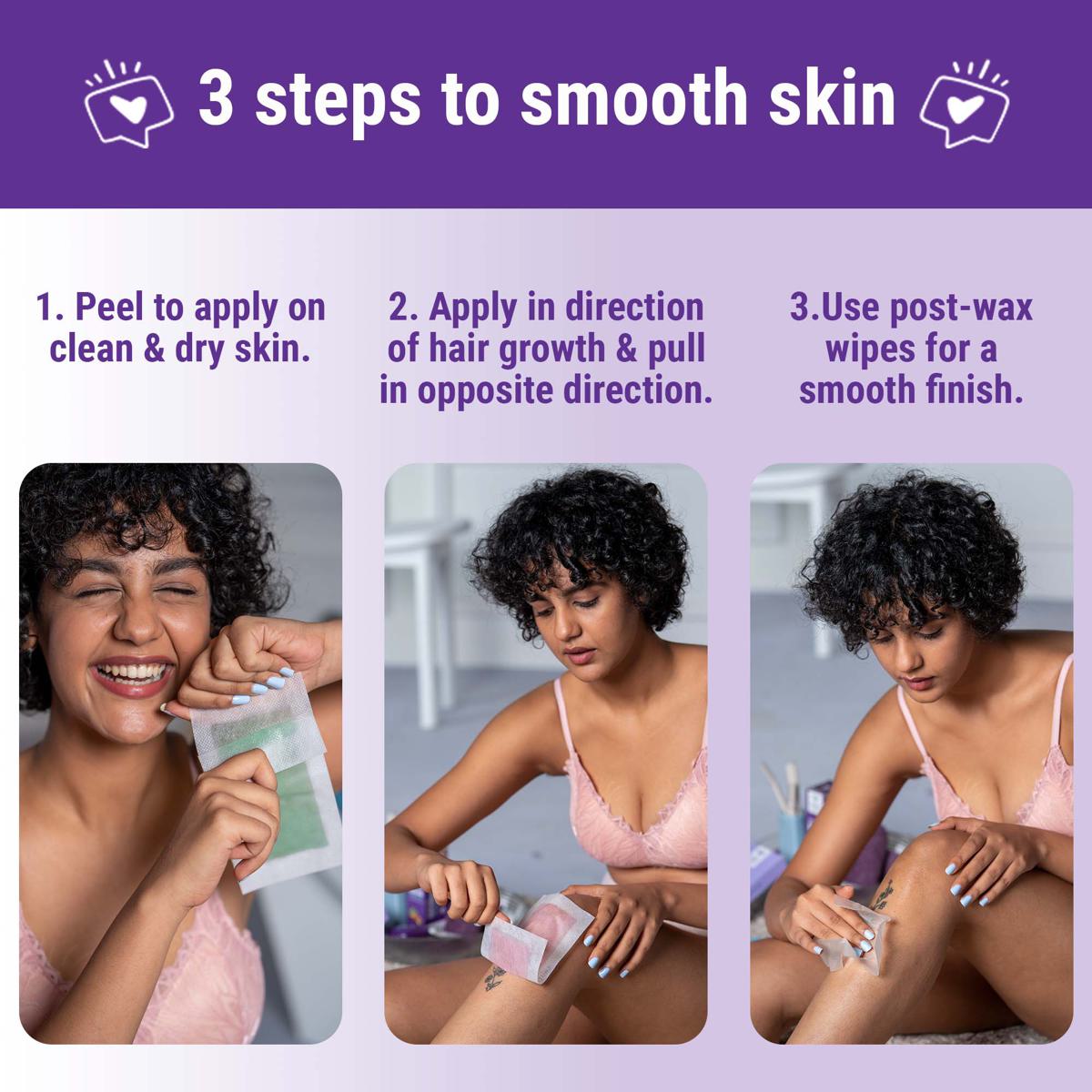 3 steps to smooth skin

1. Peel to apply on clean & dry skin.

2. Apply in direction of hair growth & pull in opposite direction.

3.Use post-wax wipes for a smooth finish.