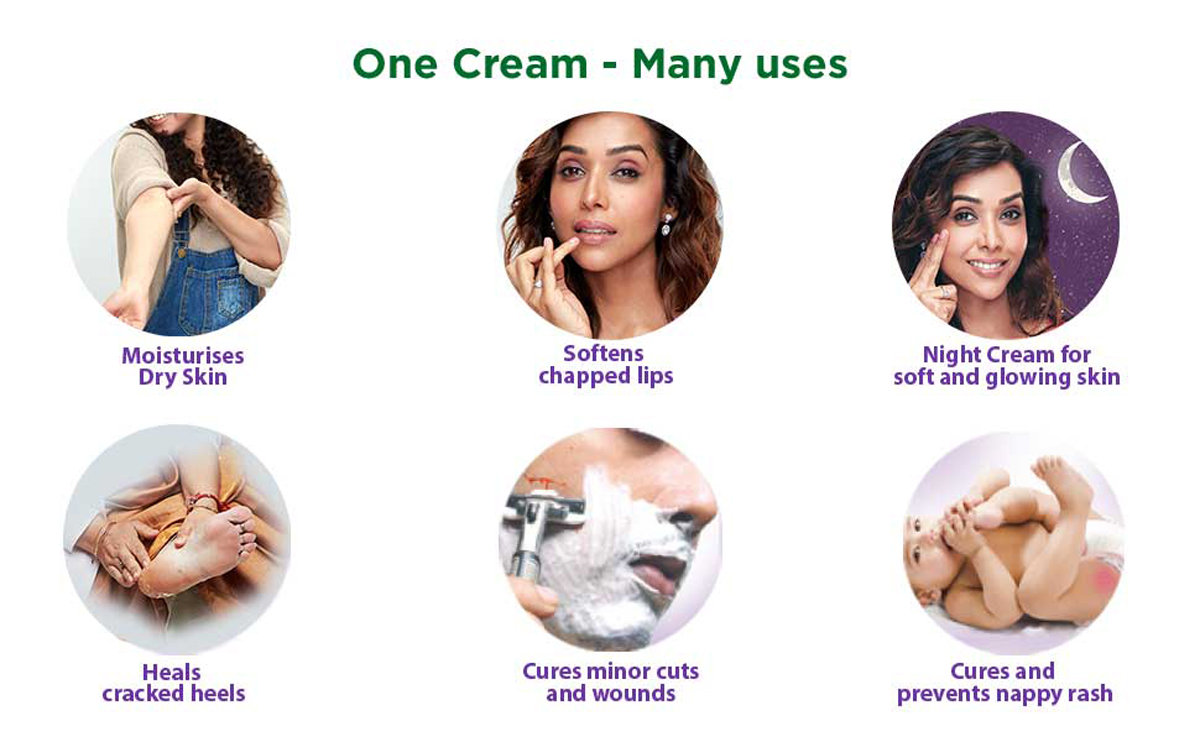 One Cream - Many uses

Moisturises Dry Skin

Softens chapped lips

Night Cream for soft and glowing skin

Heals cracked heels

Cures minor cuts and wounds

Cures and prevents nappy rash