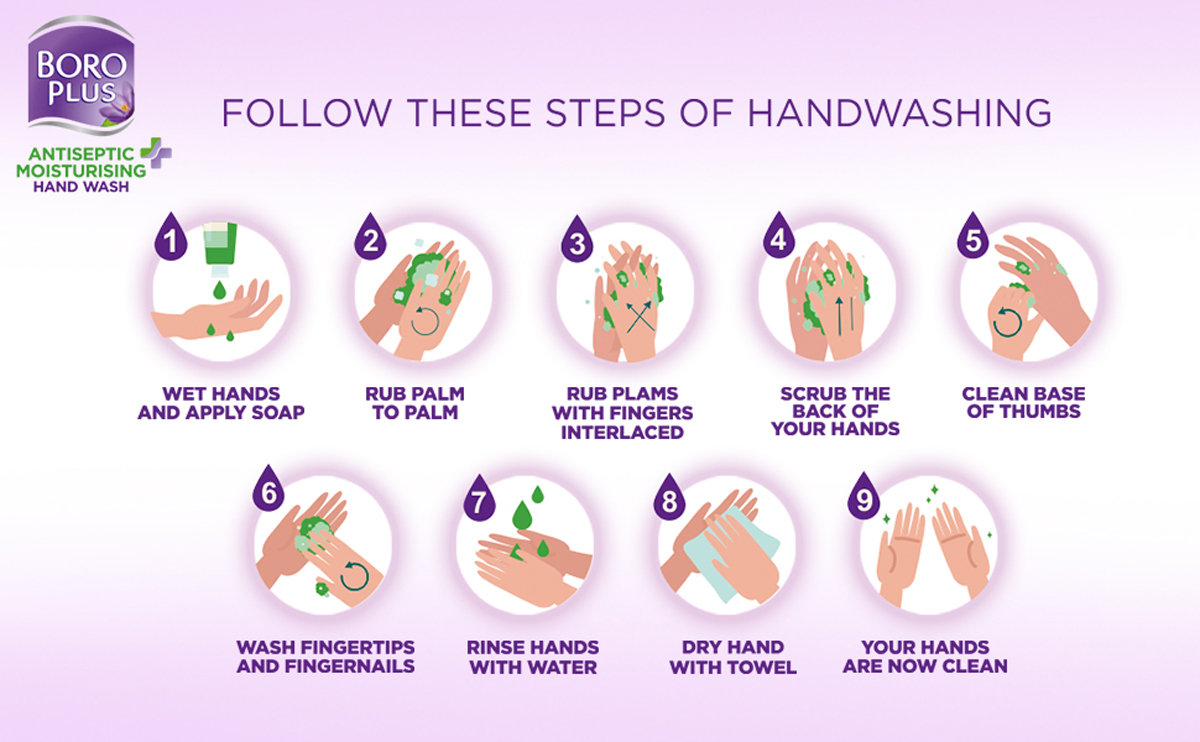 BORO PLUS
ANTISEPTIC MOISTURISING HAND WASH

FOLLOW THESE STEPS OF HANDWASHING

1
WET HANDS AND APPLY SOAP

2
RUB PALM TO PALM

3
RUB PLAMS WITH FINGERS INTERLACED

4
SCRUB THE BACK OF YOUR HANDS

5
CLEAN BASE OF THUMBS

6
WASH FINGERTIPS AND FINGERNAILS

7
RINSE HANDS WITH WATER

8
DRY HAND WITH TOWEL

9
YOUR HANDS ARE NOW CLEAN