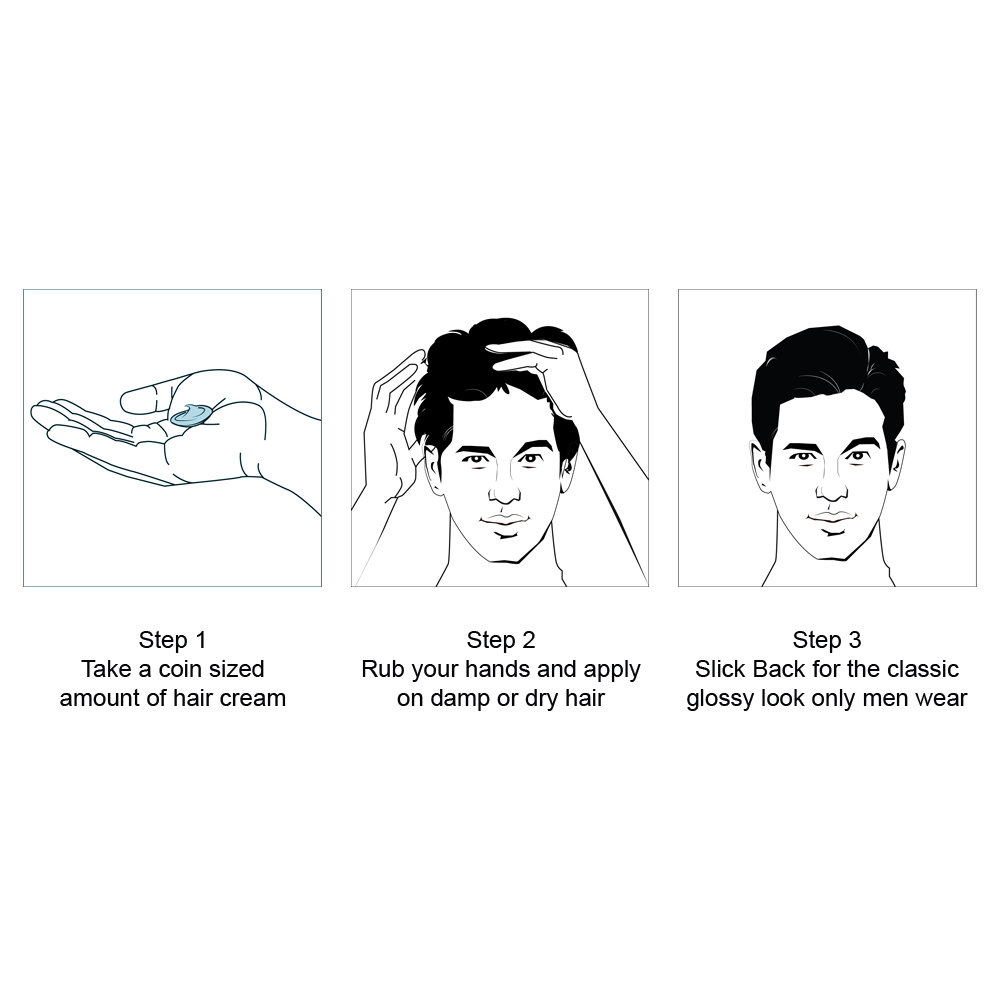 Step 1
Take a coin sized amount of hair cream

Step 2
Rub your hands and apply on damp or dry hair

Step 3
Slick Back for the classic glossy look only men wear