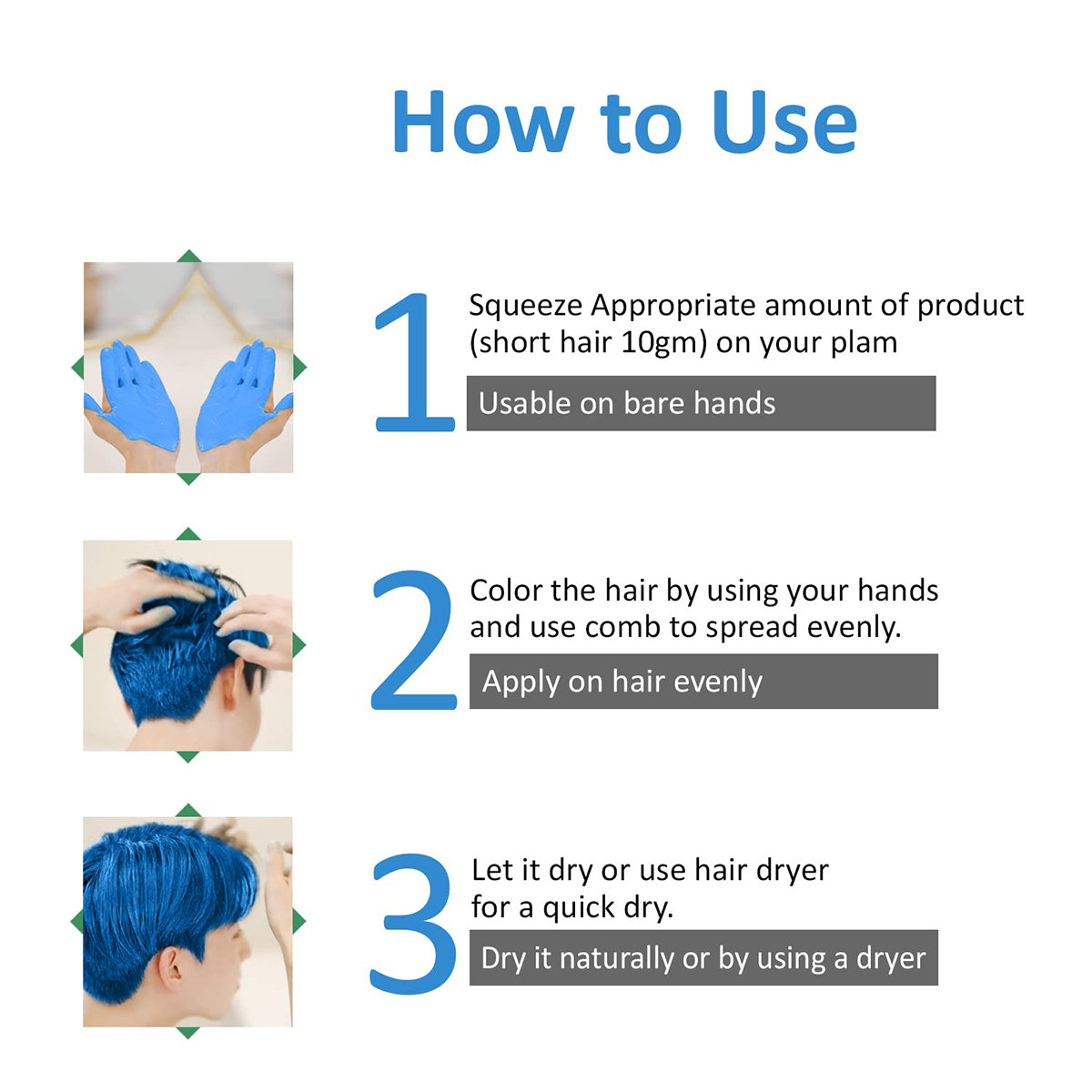 How to Use

1
Squeeze Appropriate amount of product (short hair 10gm) on your plam
Usable on bare hands

2
Color the hair by using your hands and use comb to spread evenly.
Apply on hair evenly

3
Let it dry or use hair dryer for a quick dry.
Dry it naturally or by using a dryer