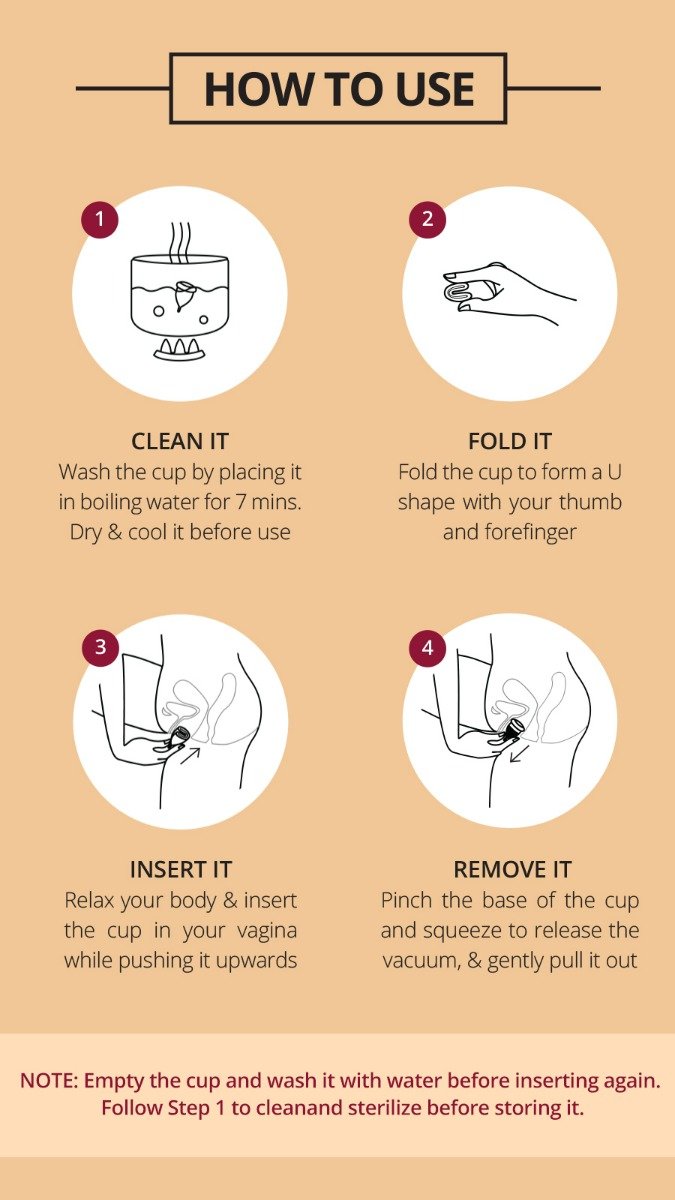 HOW TO USE

1

CLEAN IT
Wash the cup by placing it in boiling water for 7 mins. Dry & cool it before use

2

FOLD IT
Fold the cup to form a U shape with your thumb and forefinger

3

INSERT IT
Relax your body & insert the cup in your vagina while pushing it upwards

4

REMOVE IT
Pinch the base of the cup and squeeze to release the vacuum, & gently pull it out

NOTE: Empty the cup and wash it with water before inserting again. Follow Step 1 to cleanand sterilize before storing it.