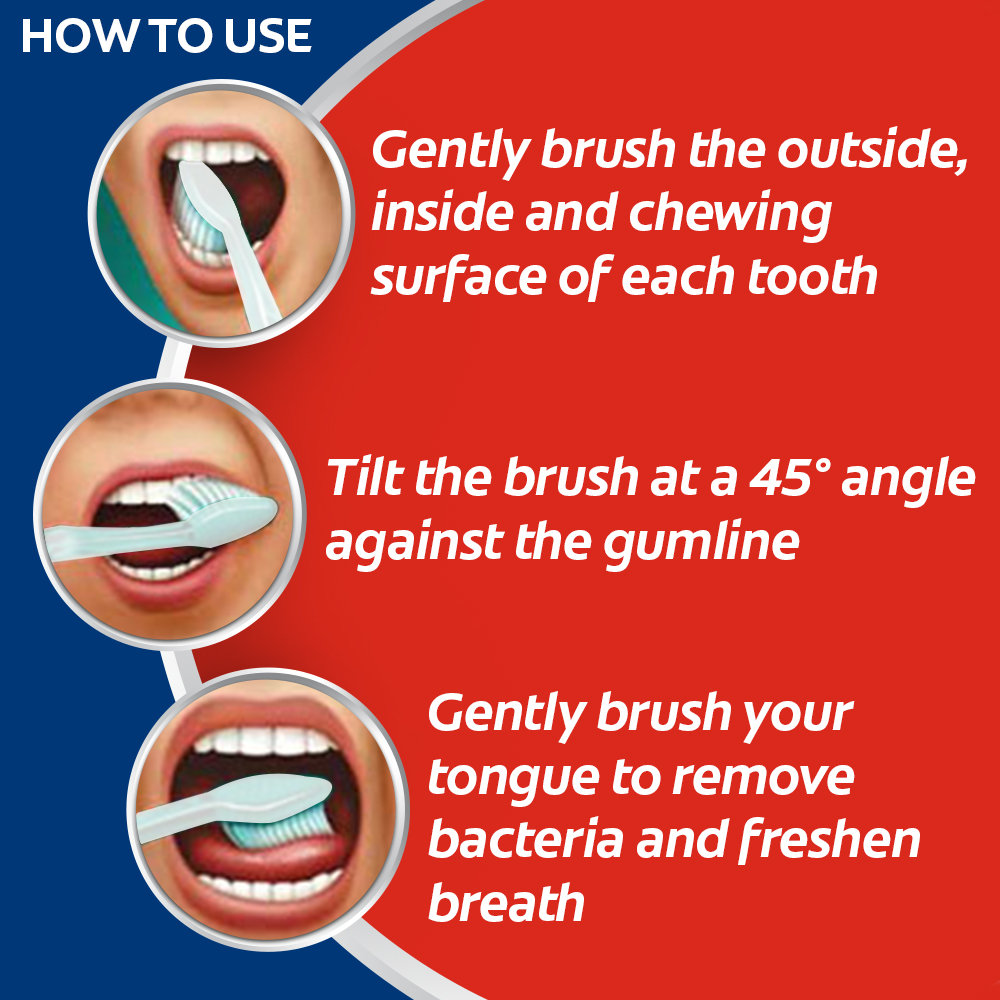 HOW TO USE

Gently brush the outside, inside and chewing surface of each tooth

Tilt the brush at a 45° angle against the gumline

Gently brush your tongue to remove bacteria and freshen breath