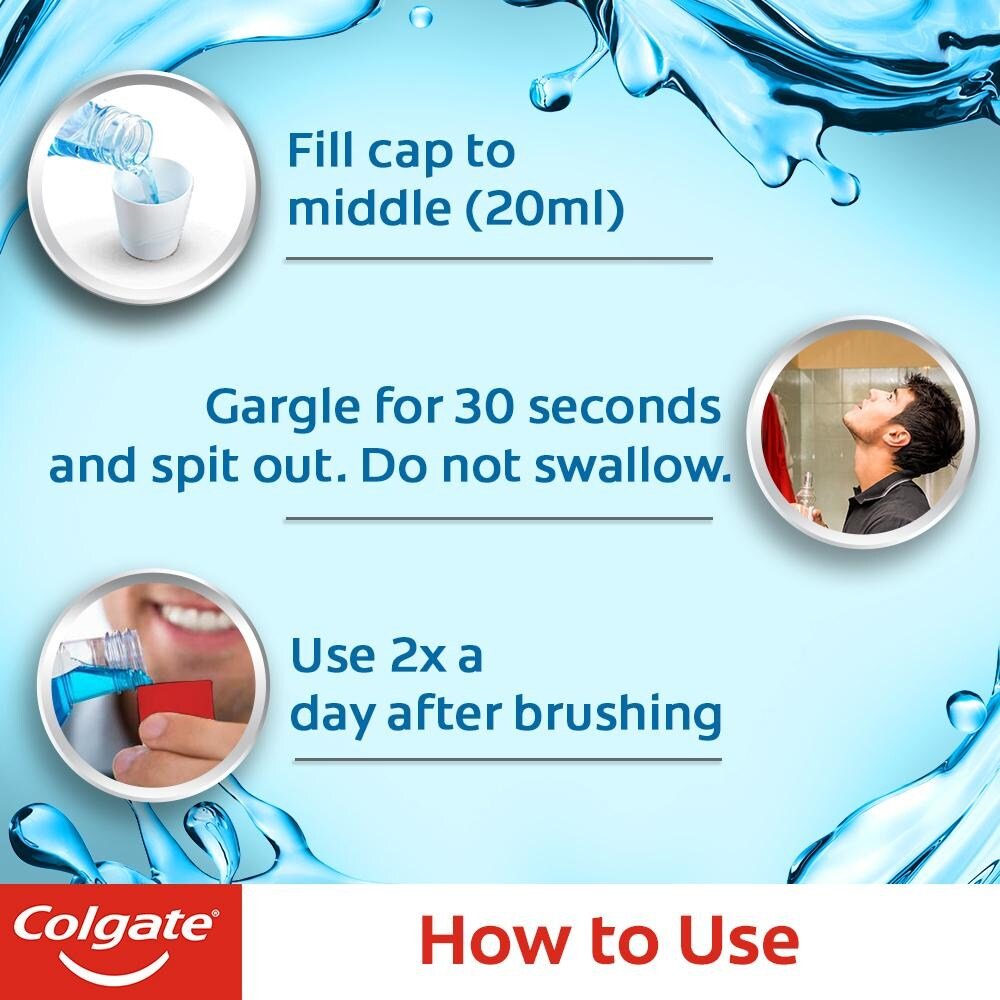 Fill cap to middle (20ml)

Gargle for 30 seconds and spit out. Do not swallow.

Use 2x a day after brushing

Colgate®

How to Use