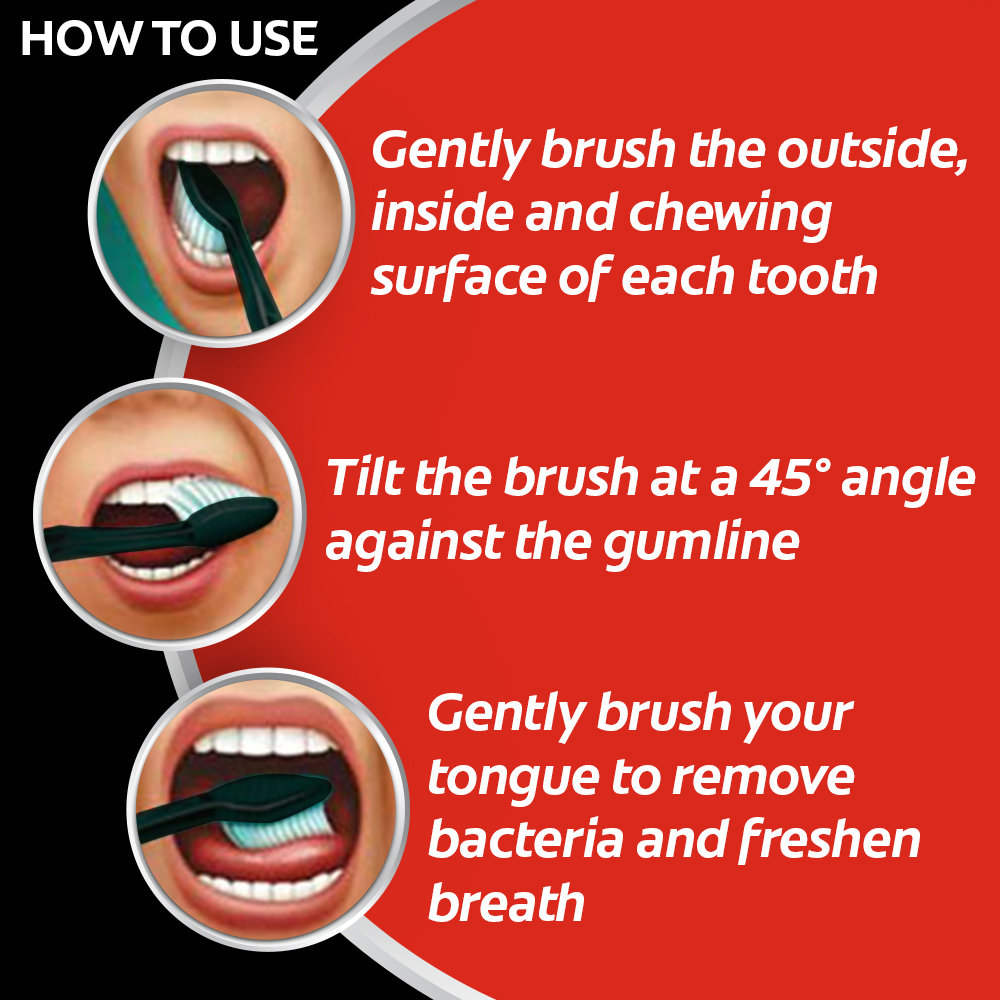 HOW TO USE

Gently brush the outside, inside and chewing surface of each tooth

Tilt the brush at a 45° angle against the gumline

Gently brush your tongue to remove bacteria and freshen breath