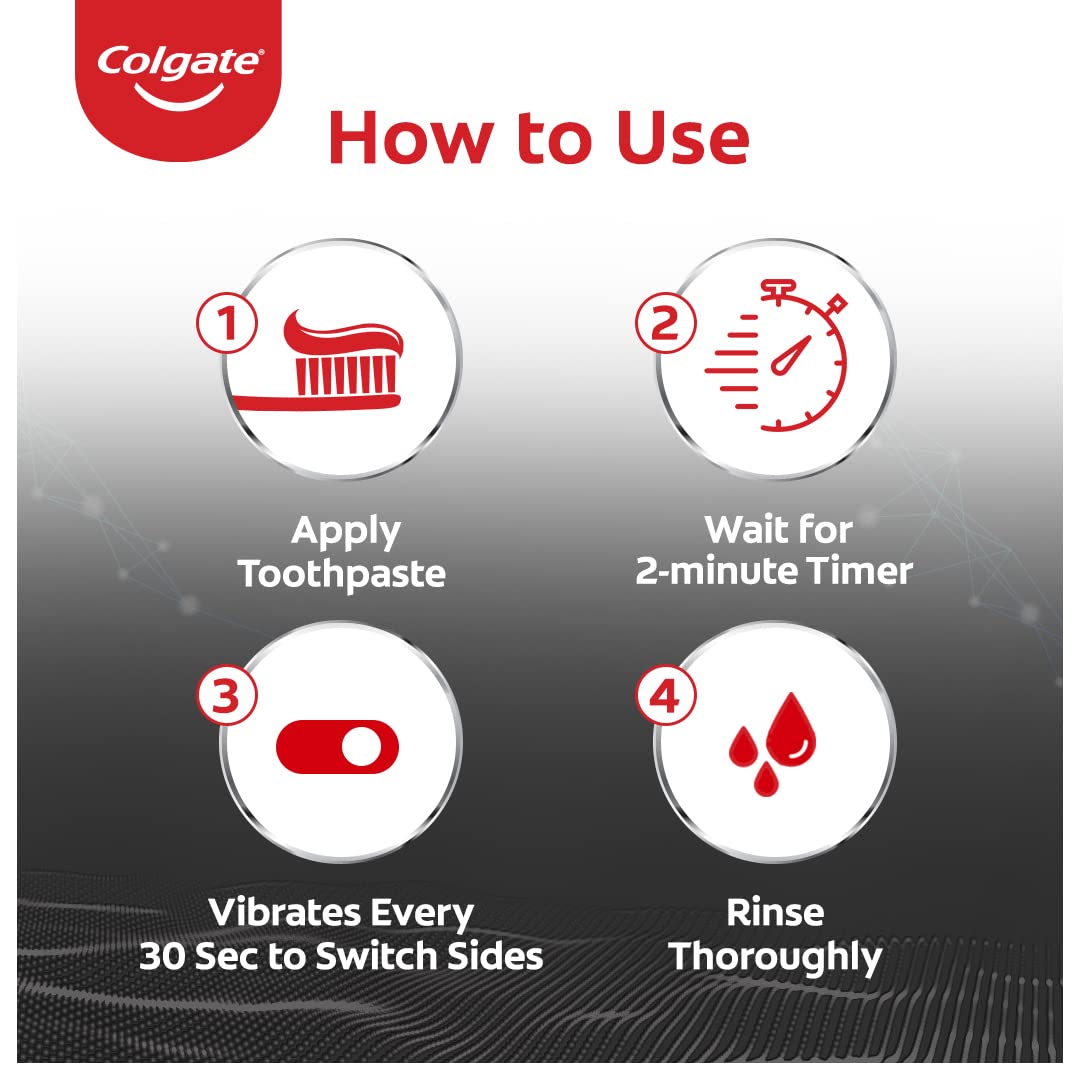 Colgate

How to Use

1

Apply Toothpaste

2

Wait for 2-minute Timer

3

Vibrates Every 30 Sec to Switch Sides

4

Rinse Thoroughly