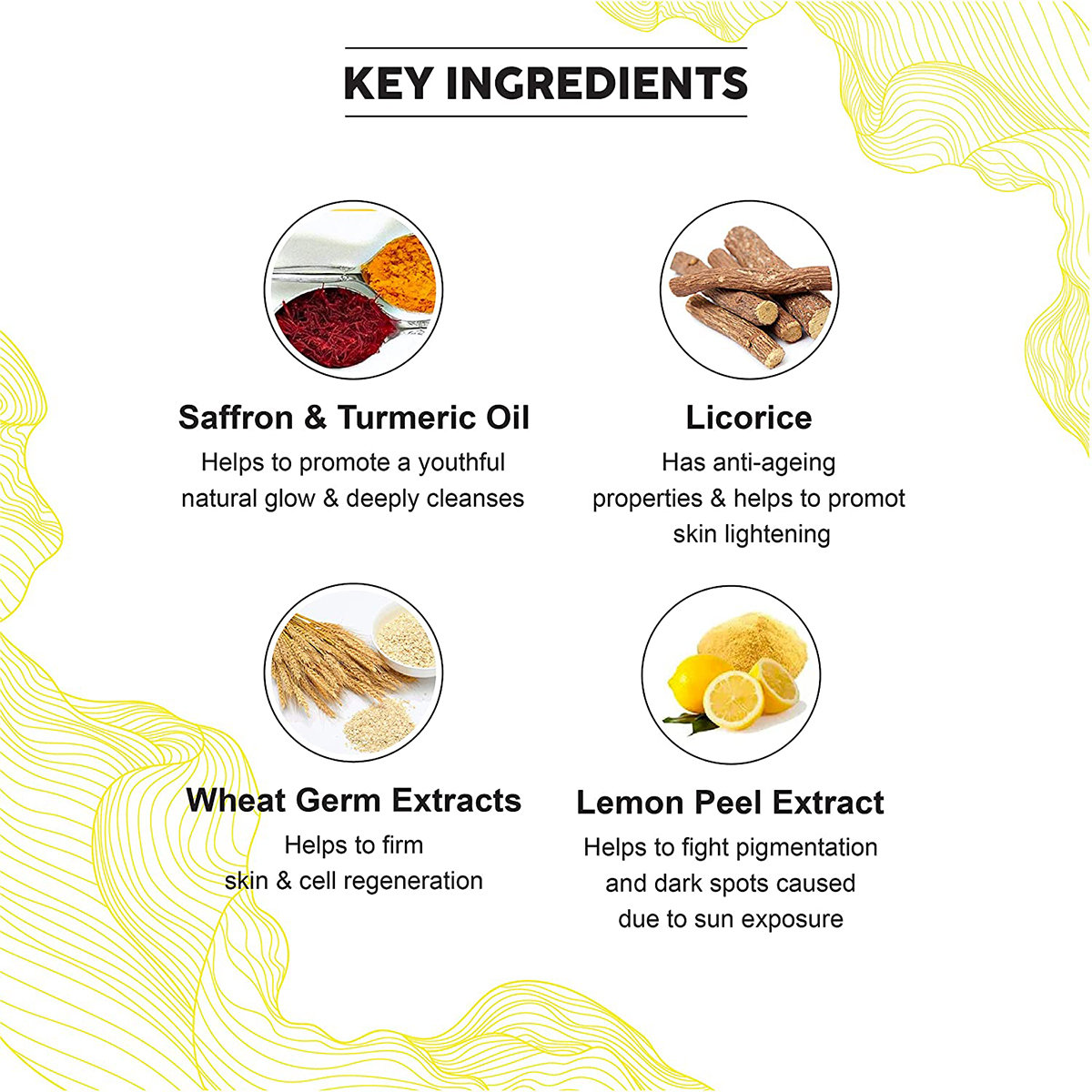 KEY INGREDIENTS

Saffron & Turmeric Oil
Helps to promote a youthful natural glow & deeply cleanses

Licorice
Has anti-ageing properties & helps to promot skin lightening

Wheat Germ Extracts
Helps to firm skin & cell regeneration

Lemon Peel Extract
Helps to fight pigmentation and dark spots caused due to sun exposure