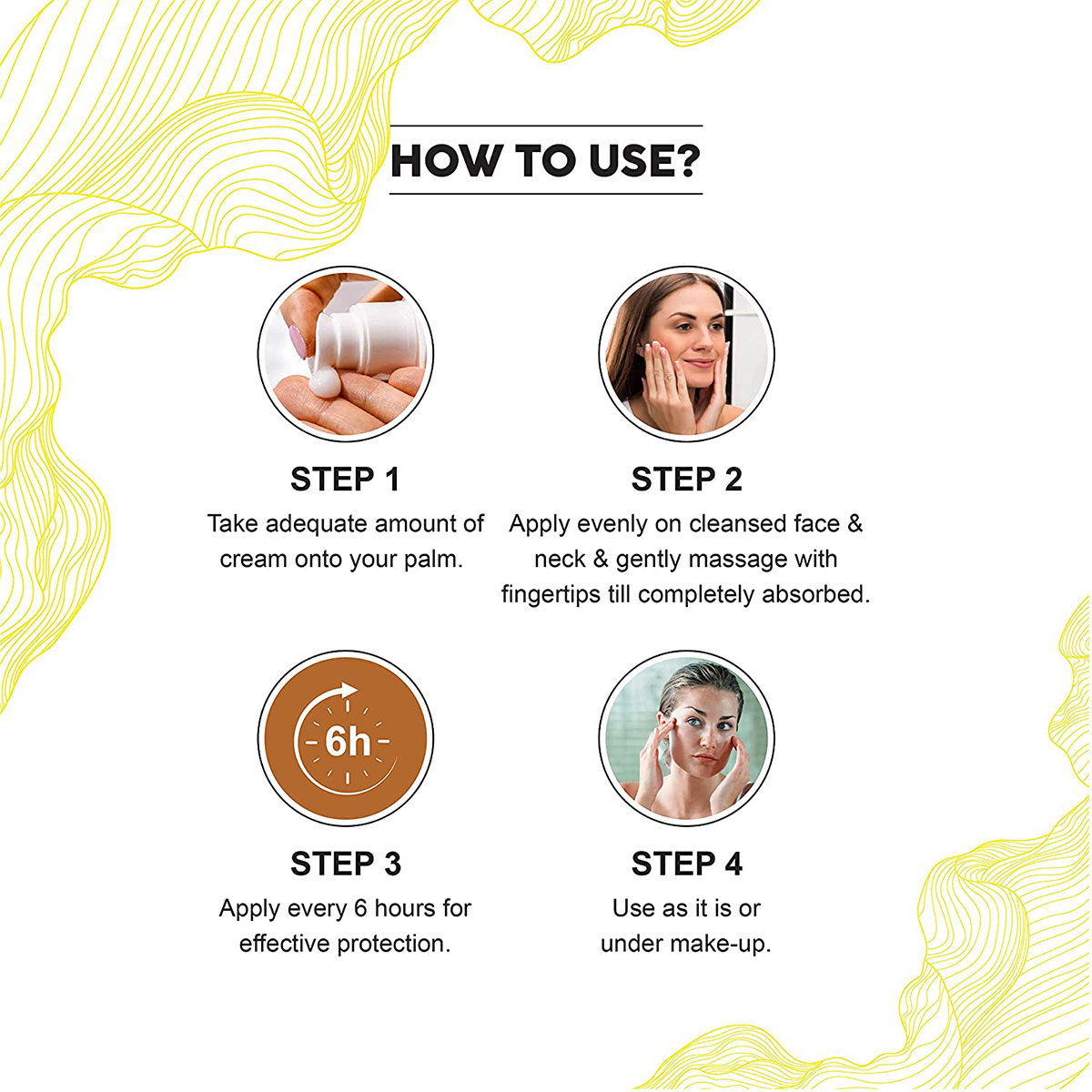 HOW TO USE?

STEP 1
Take adequate amount of cream onto your palm.

STEP 2
Apply evenly on cleansed face & neck & gently massage with fingertips till completely absorbed.

6h

STEP 3
Apply every 6 hours for effective protection.

STEP 4
Use as it is or under make-up.