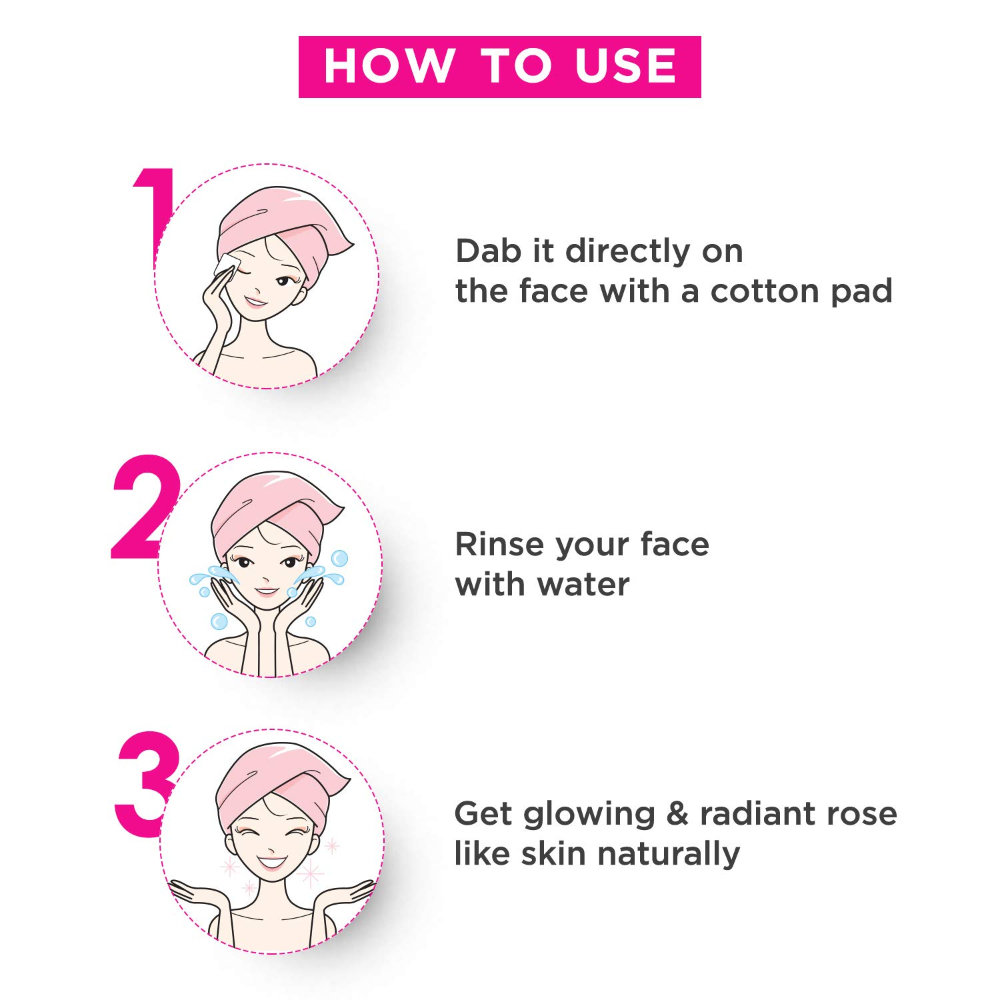 HOW TO USE

1

Dab it directly on the face with a cotton pad

2

Rinse your face with water

3

Get glowing & radiant rose like skin naturally