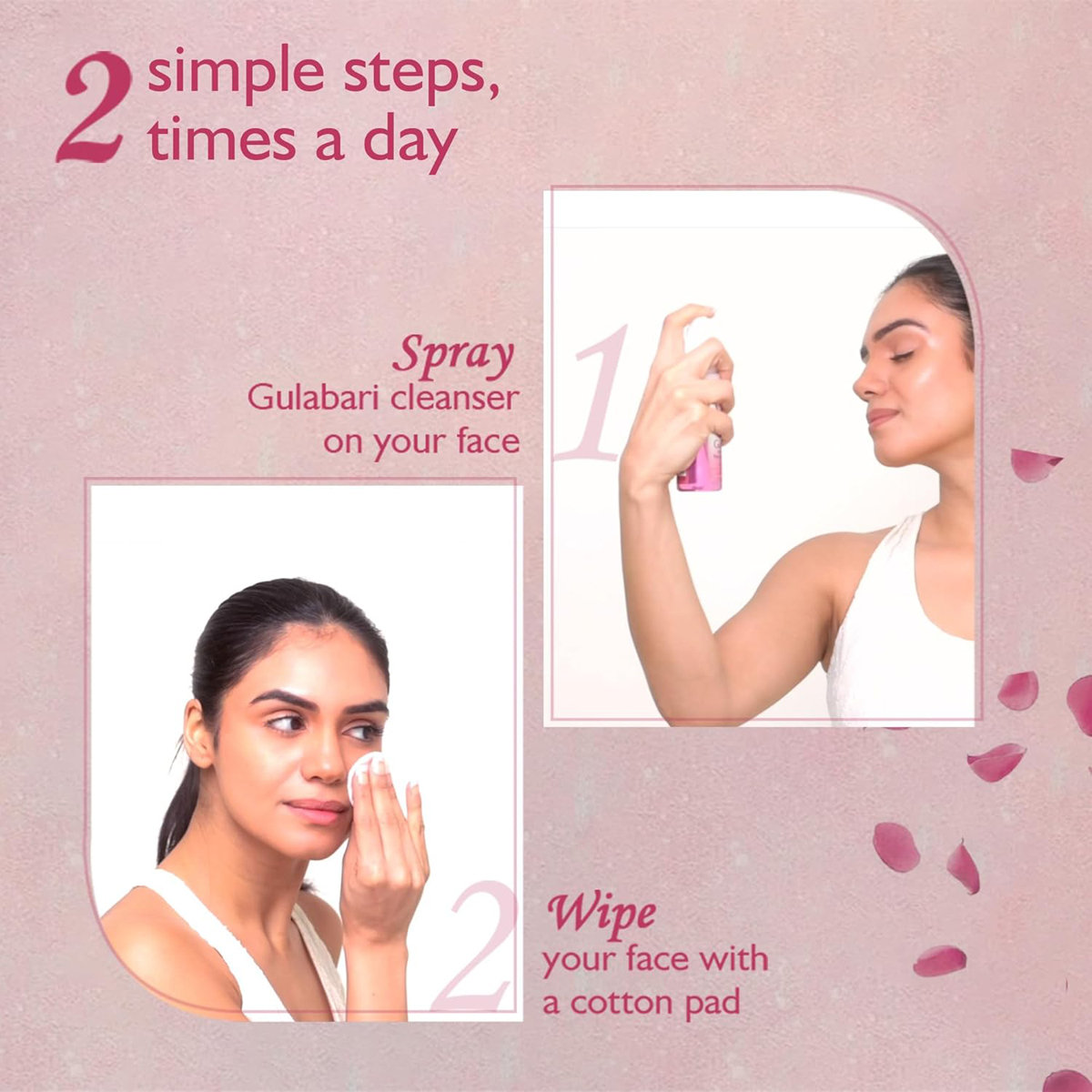 2 simple steps, times a day

Spray
Gulabari cleanser on your face

1

2

Wipe
your face with a cotton pad