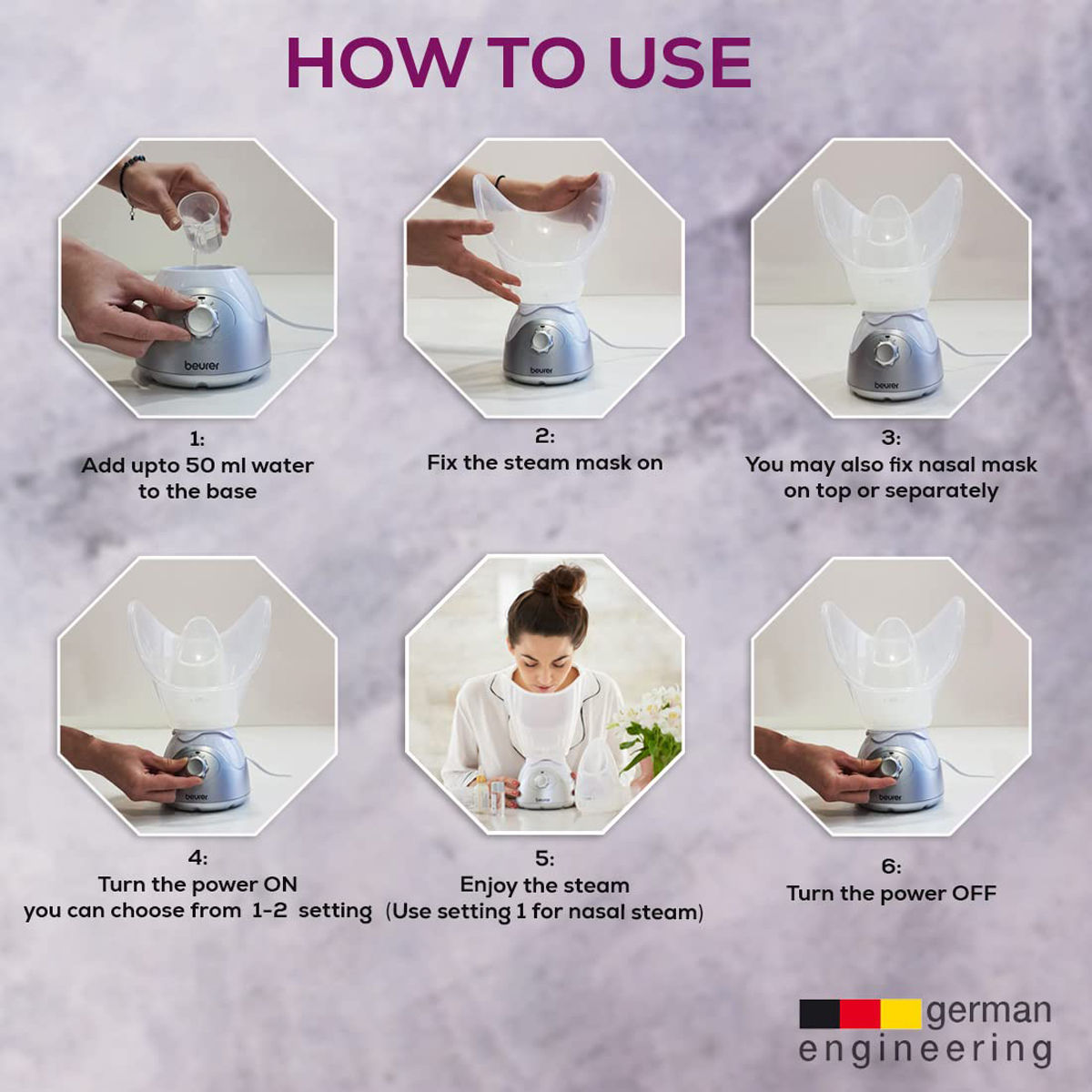 HOW TO USE

beurer

1:
Add upto 50 ml water to the base

beurer

2:
Fix the steam mask on

beurer

3:
You may also fix nasal mask on top or separately

beurer

4:
Turn the power ON
you can choose from 1-2 setting

beurer

5:
Enjoy the steam
(Use setting 1 for nasal steam)

beurer

6:
Turn the power OFF

german
engineering