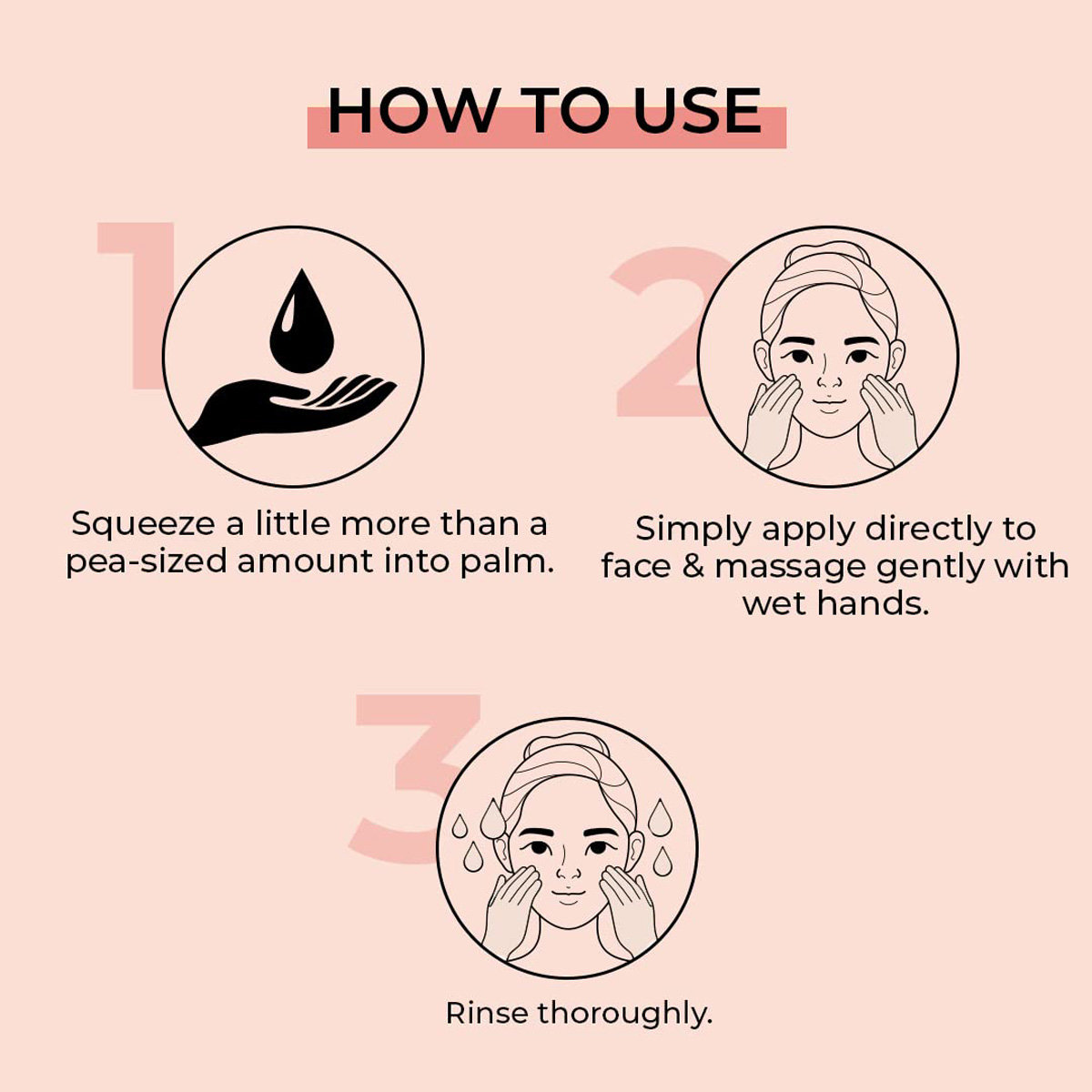 HOW TO USE

1

Squeeze a little more than a pea-sized amount into palm.

2

Simply apply directly to face & massage gently with wet hands.

3

Rinse thoroughly.