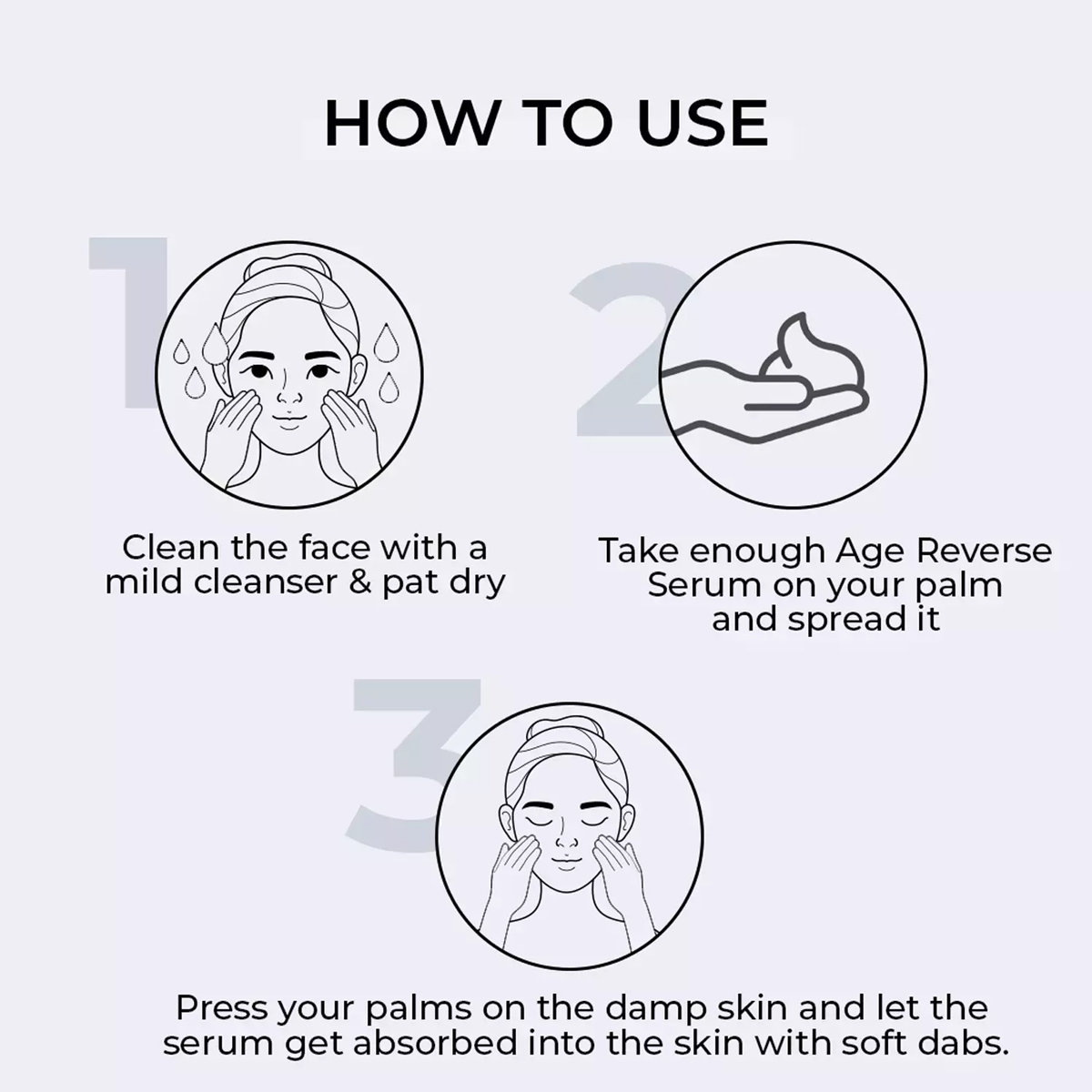 HOW TO USE

1

Clean the face with a mild cleanser & pat dry

2

Take enough Age Reverse Serum on your palm and spread it

3

Press your palms on the damp skin and let the serum get absorbed into the skin with soft dabs.