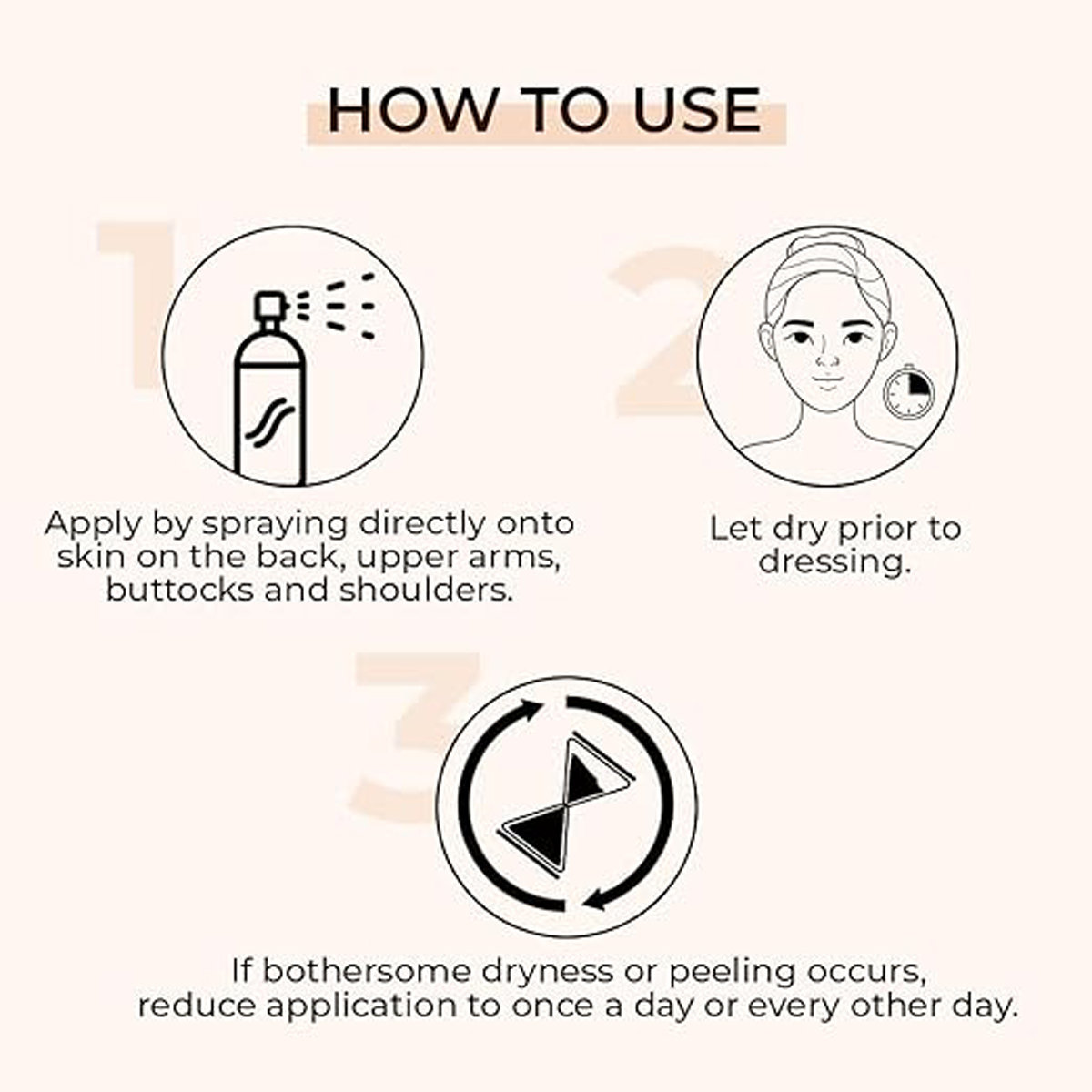 HOW TO USE

1

Apply by spraying directly onto skin on the back, upper arms, buttocks and shoulders.

2

Let dry prior to dressing.

3

If bothersome dryness or peeling occurs, reduce application to once a day or every other day.