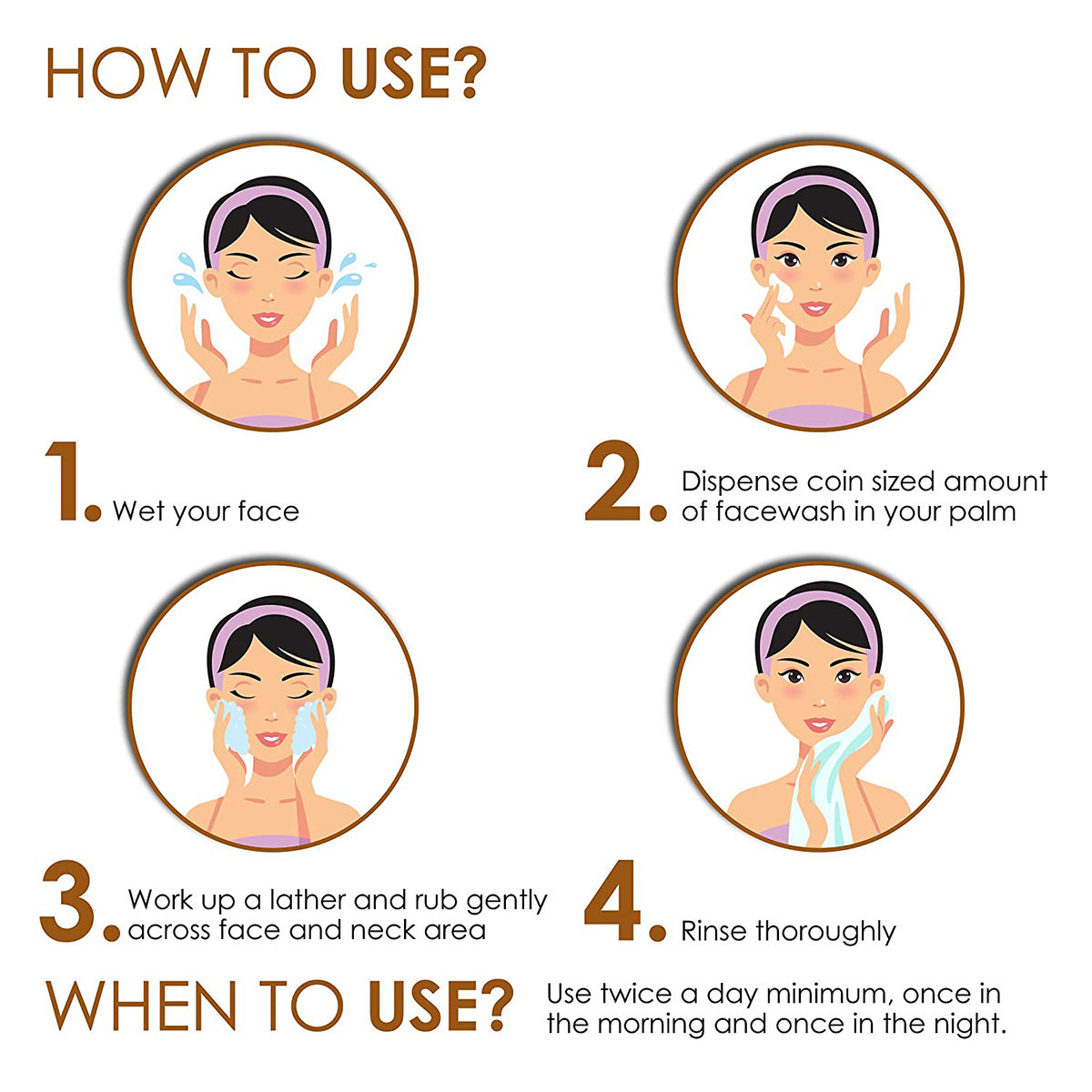 HOW TO USE?

1. Wet your face

2. Dispense coin sized amount of facewash in your palm

3. Work up a lather and rub gently across face and neck area

4. Rinse thoroughly

WHEN TO USE?

Use twice a day minimum, once in the morning and once in the night.