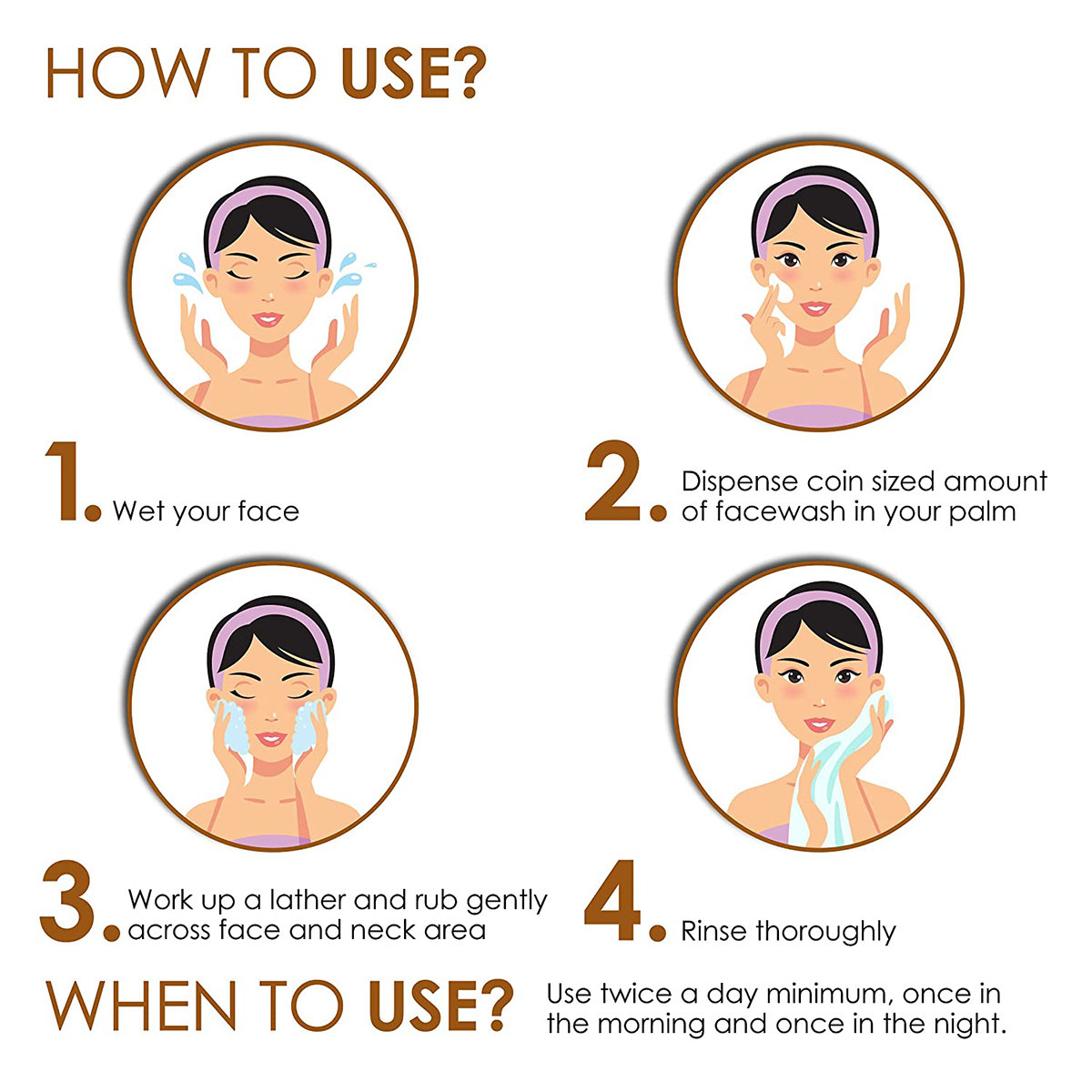 HOW TO USE?

1. Wet your face

2. Dispense coin sized amount of facewash in your palm

3. Work up a lather and rub gently across face and neck area

4. Rinse thoroughly

WHEN TO USE?

Use twice a day minimum, once in the morning and once in the night.