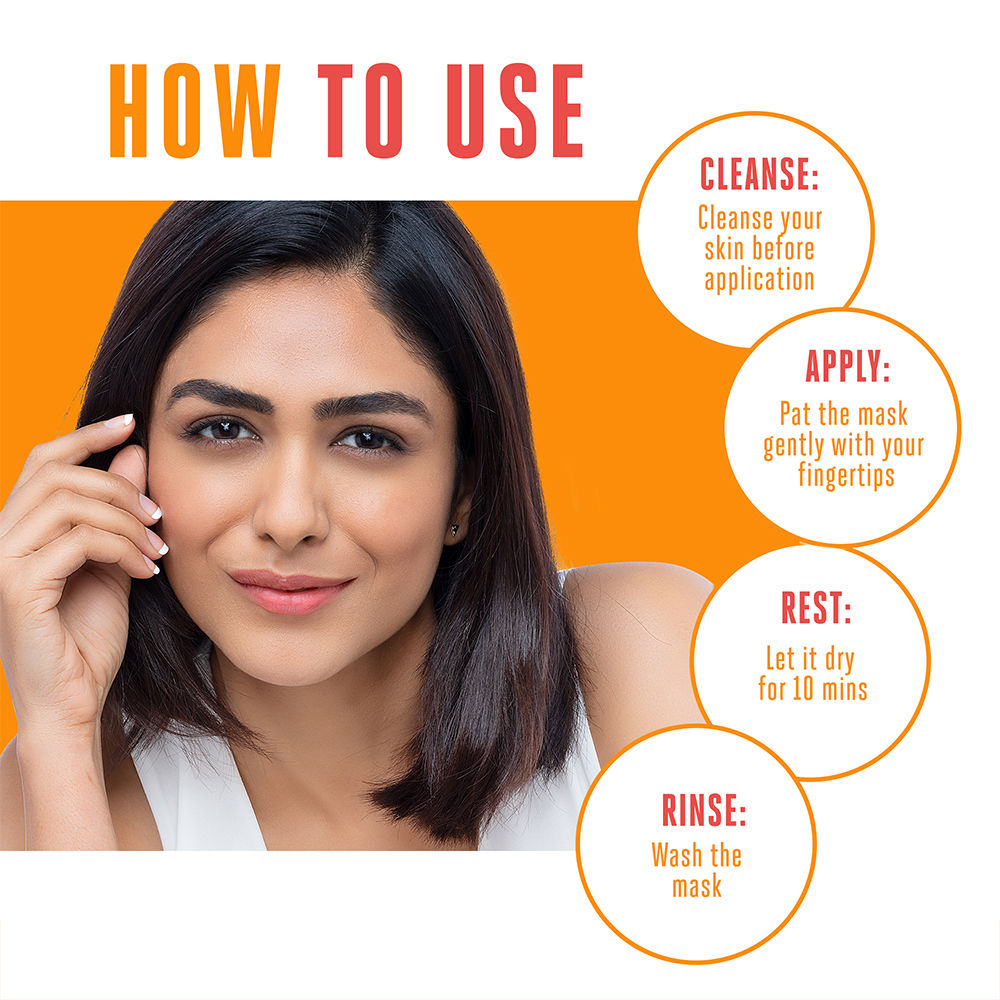 HOW TO USE

CLEANSE:
Cleanse your skin before application

APPLY:
Pat the mask gently with your fingertips

REST:
Let it dry for 10 mins

RINSE:
Wash the mask