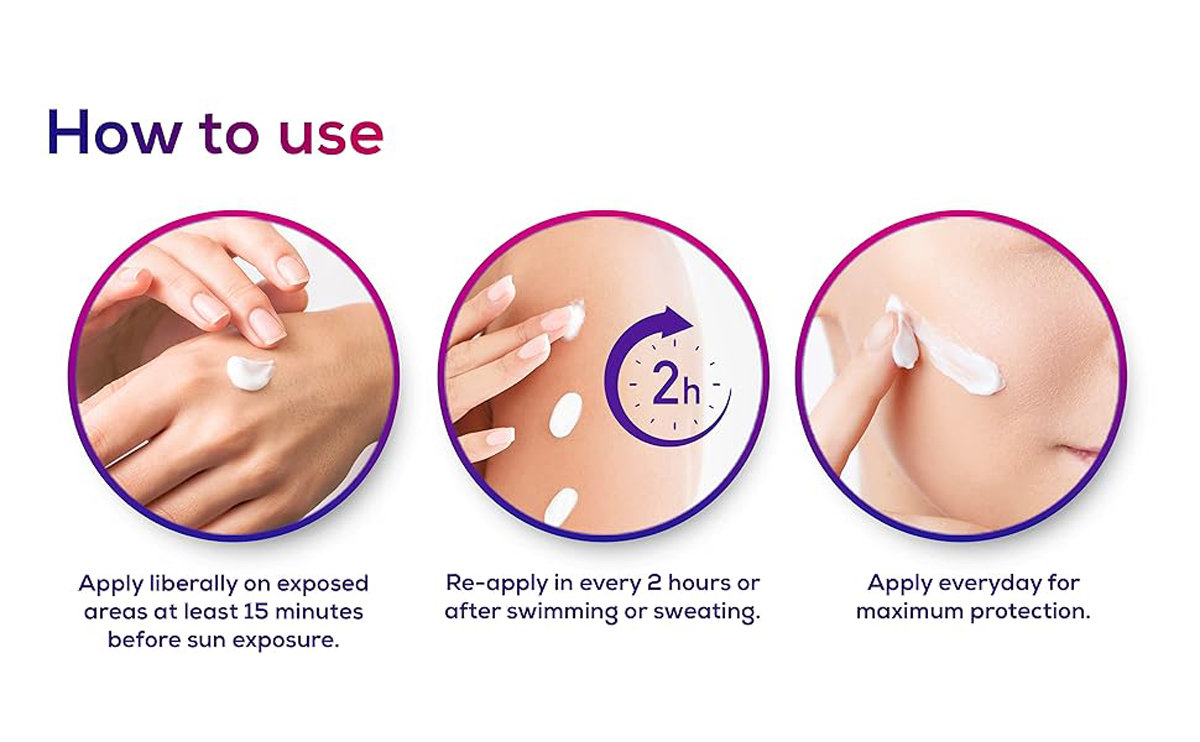 How to use

2h

Apply liberally on exposed areas at least 15 minutes before sun exposure.

Re-apply in every 2 hours or after swimming or sweating.

Apply everyday for maximum protection.