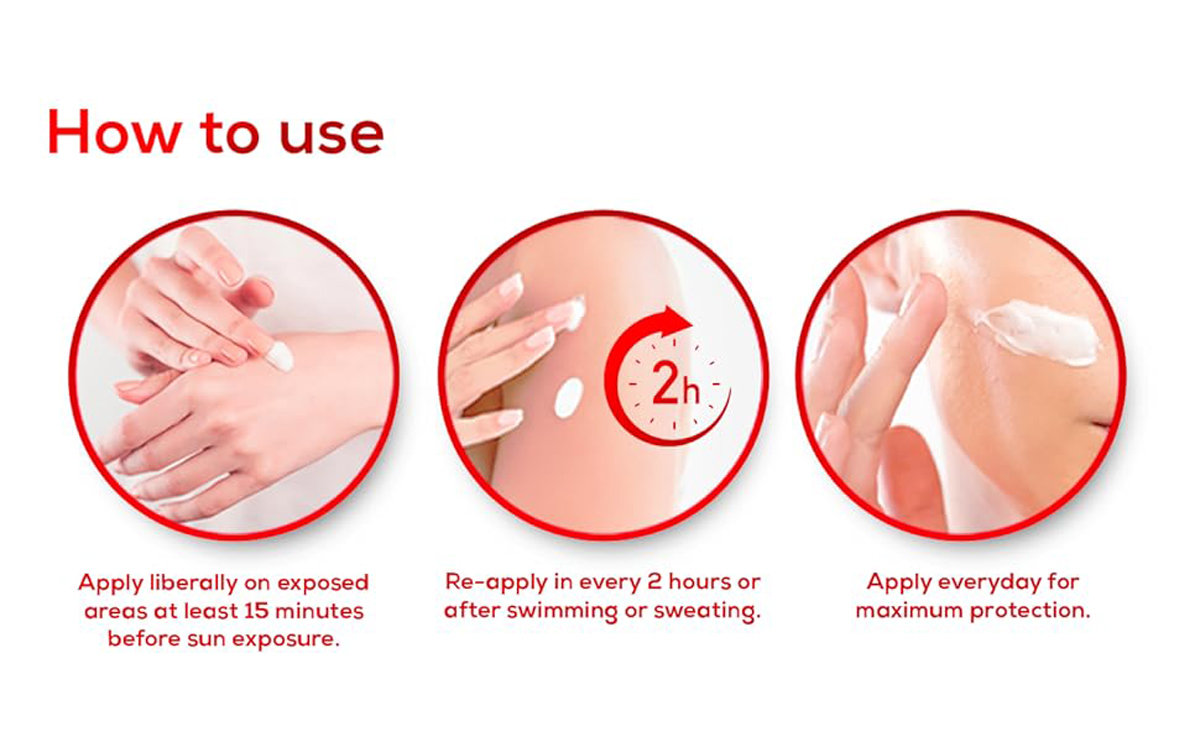 How to use

2h

Apply liberally on exposed areas at least 15 minutes before sun exposure.

Re-apply in every 2 hours or after swimming or sweating.

Apply everyday for maximum protection.