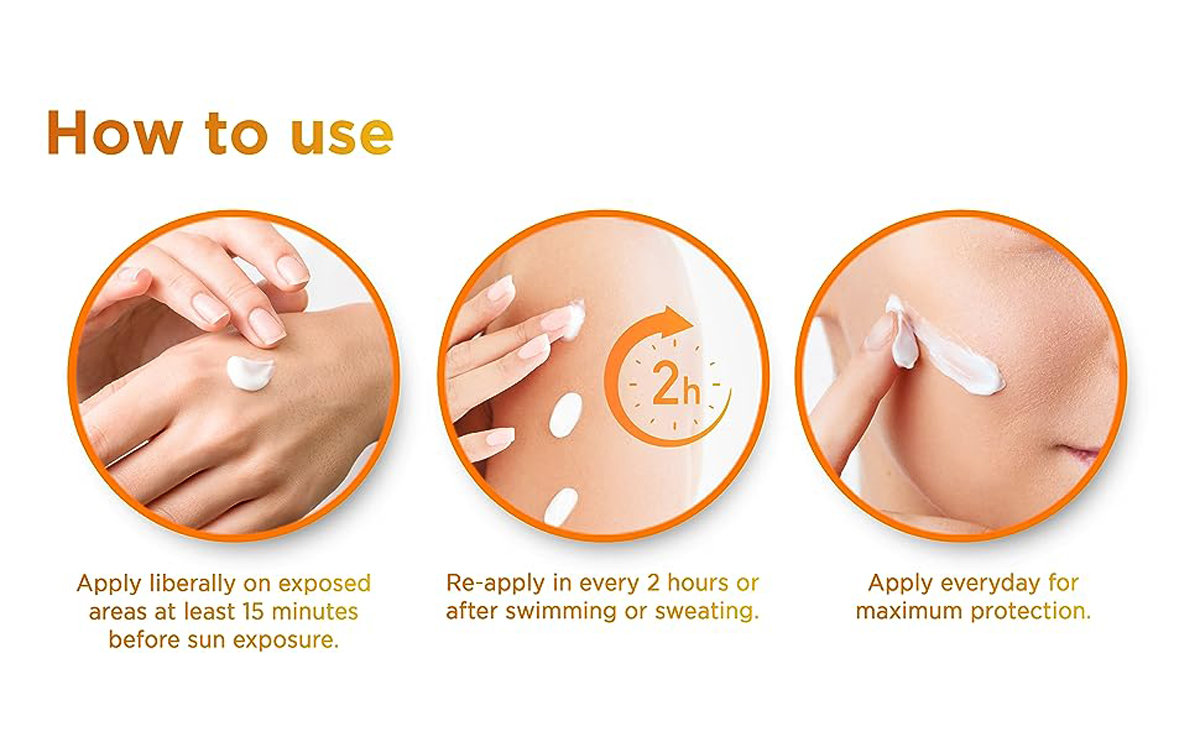 How to use

2h

Apply liberally on exposed areas at least 15 minutes before sun exposure.

Re-apply in every 2 hours or after swimming or sweating.

Apply everyday for maximum protection.