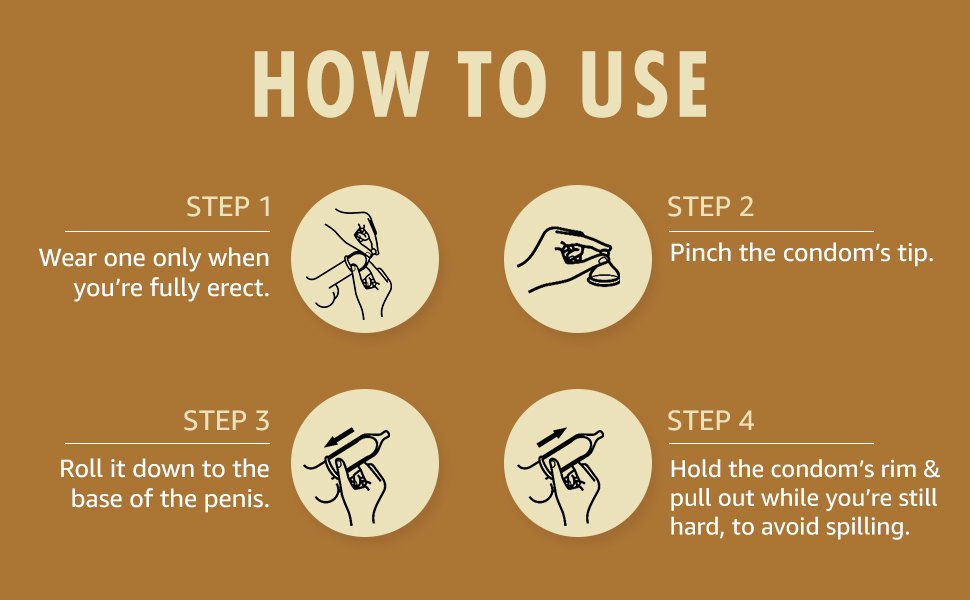 HOW TO USE

STEP 1
Wear one only when you're fully erect.

STEP 2
Pinch the condom's tip.

STEP 3
Roll it down to the base of the penis.

STEP 4
Hold the condom's rim & pull out while you're still hard, to avoid spilling.