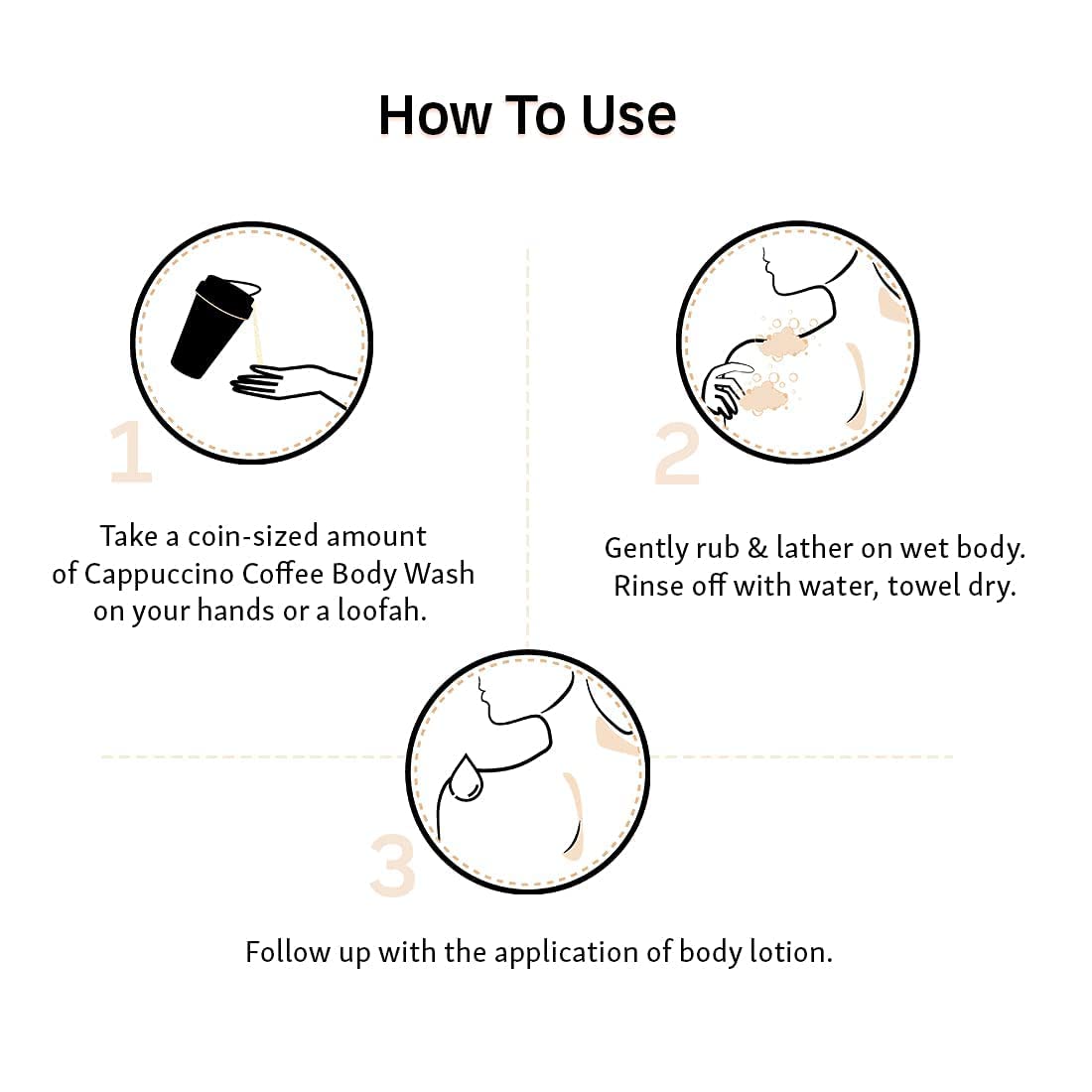 How To Use

1

Take a coin-sized amount of Cappuccino Coffee Body Wash on your hands or a loofah.

2

Gently rub & lather on wet body. Rinse off with water, towel dry.

3

Follow up with the application of body lotion.