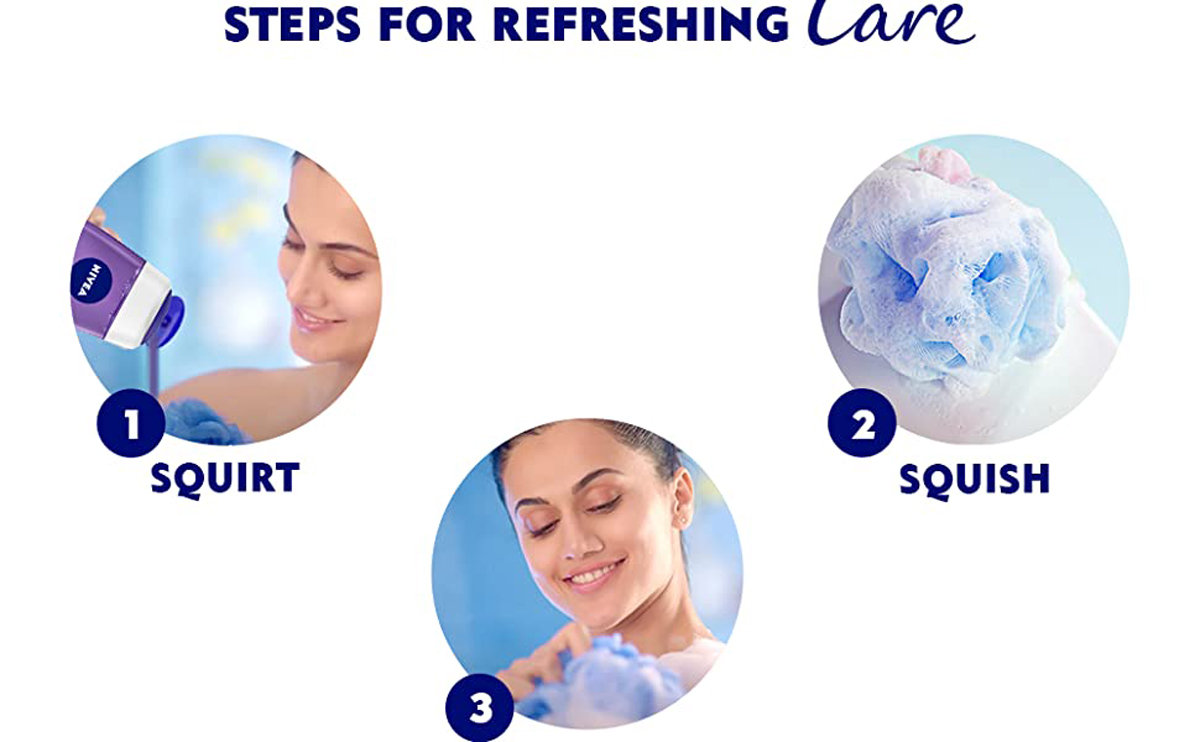 STEPS FOR REFRESHING Care

NIVEA

1
SQUIRT

2
SQUISH

3