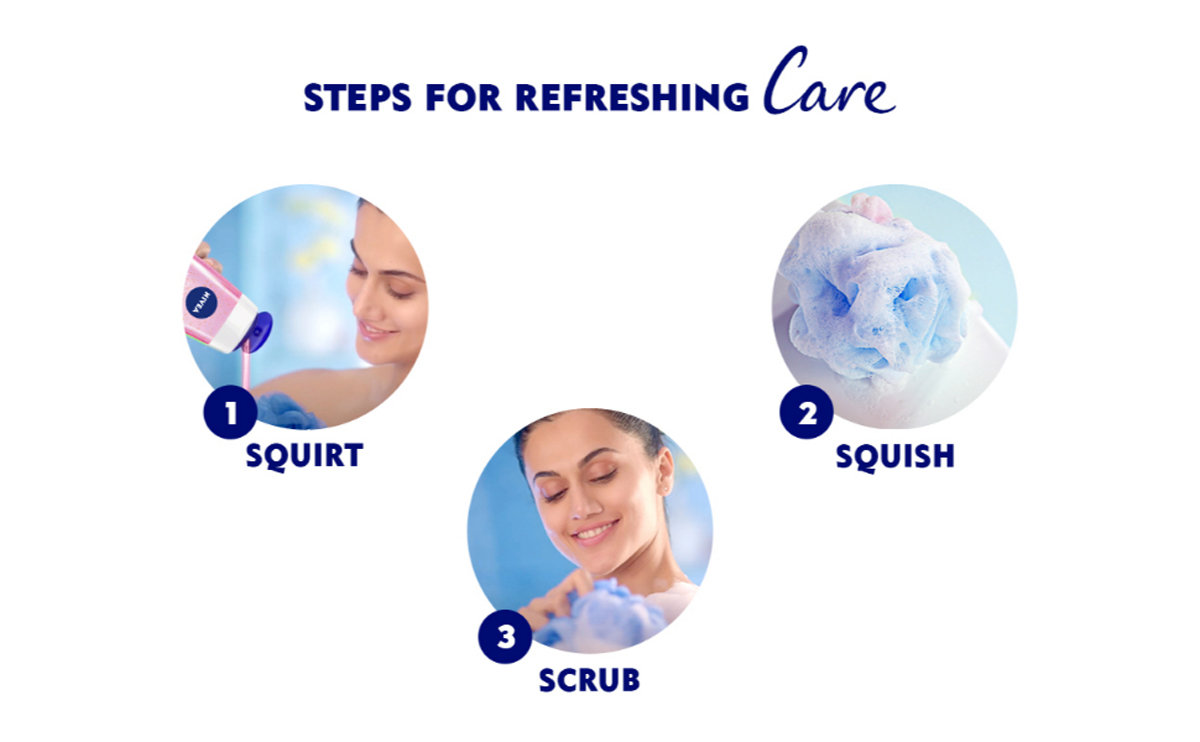 STEPS FOR REFRESHING Care

NIVEA

1
SQUIRT

2
SQUISH

3
SCRUB