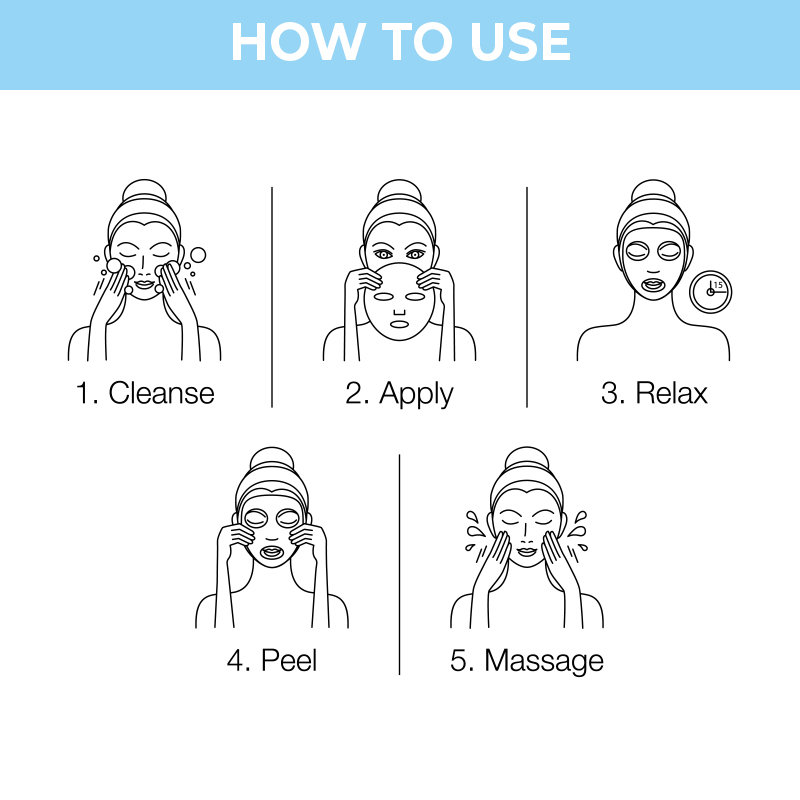 HOW TO USE

1. Cleanse

2. Apply

15

3. Relax

4. Peel

5. Massage