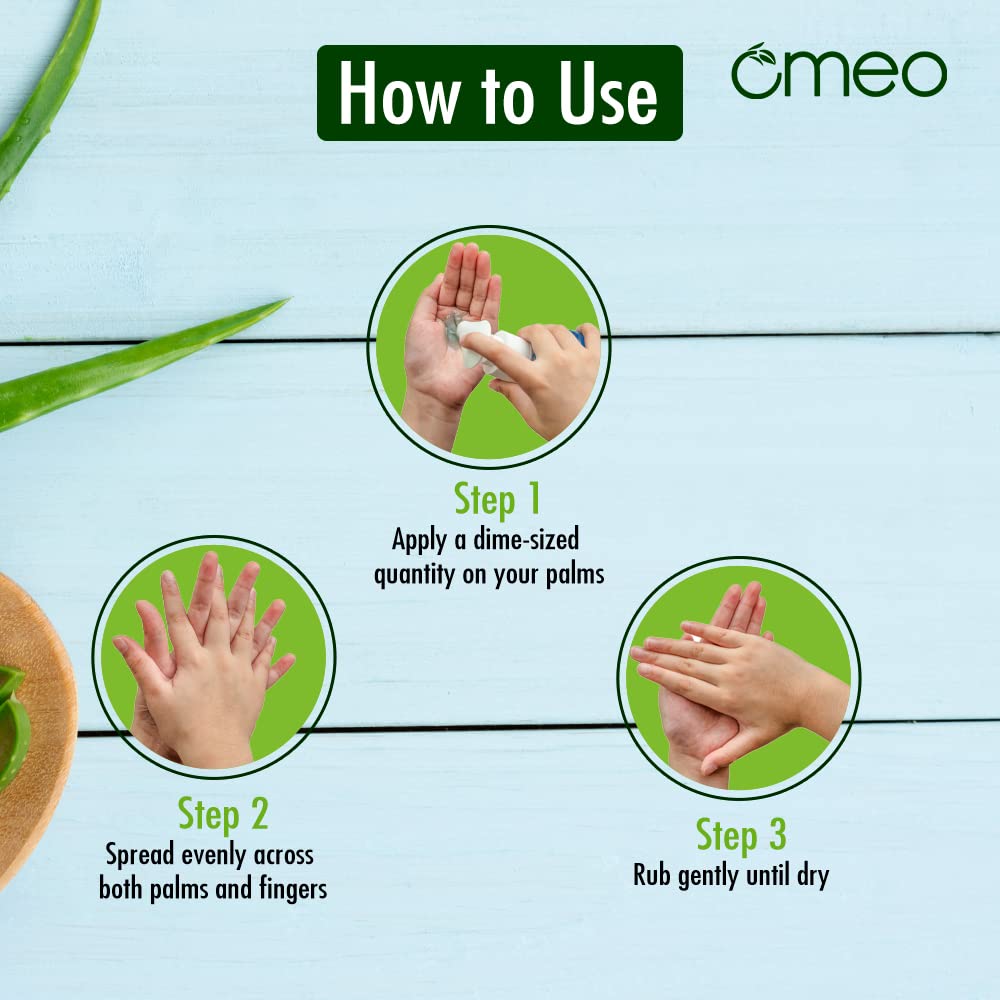 How to Use

omeo

Step 1
Apply a dime-sized quantity on your palms

Step 2
Spread evenly across both palms and fingers

Step 3
Rub gently until dry