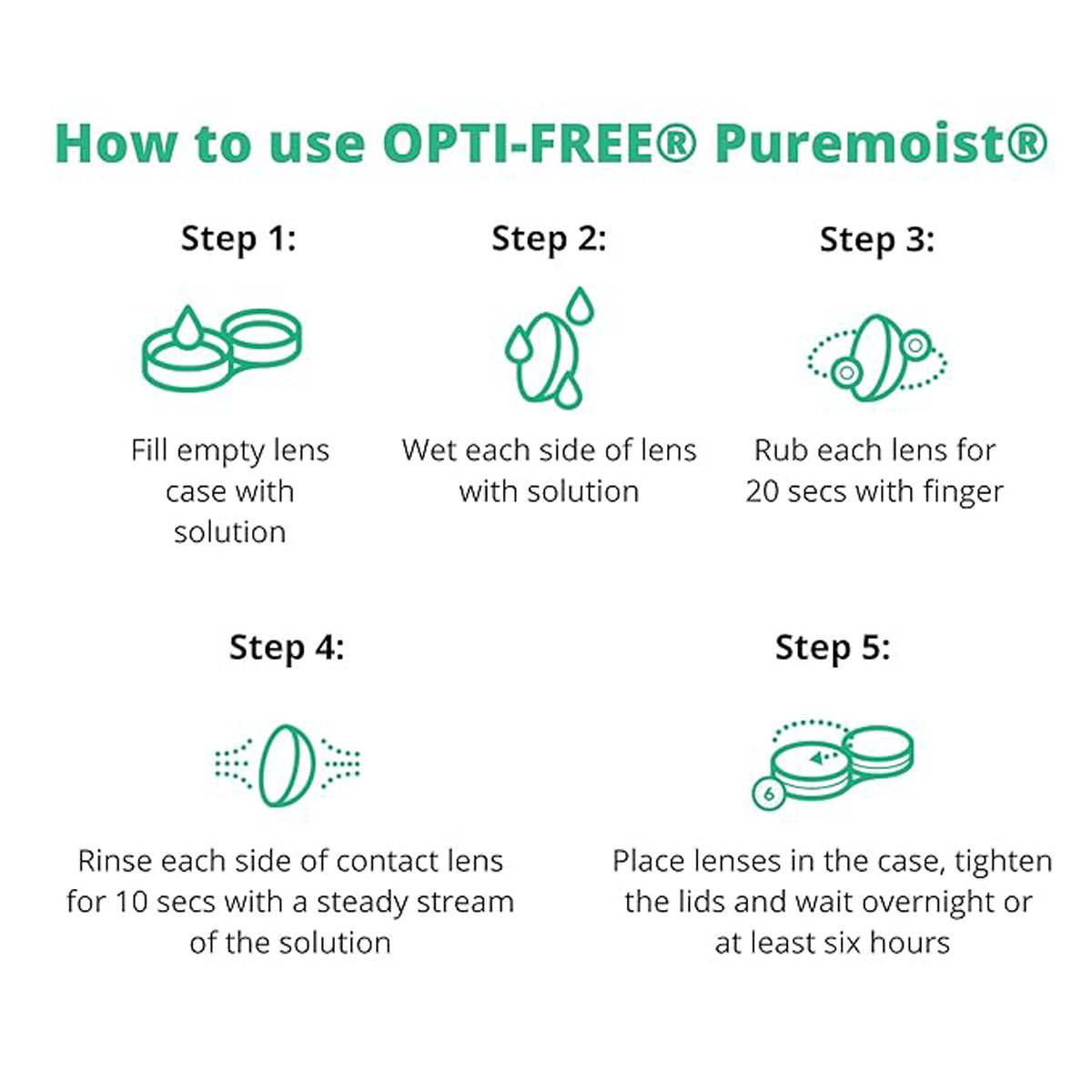 How to use OPTI-FREE® Puremoist®

Step 1:

Fill empty lens case with solution

Step 2:

Wet each side of lens with solution

Step 3:

Rub each lens for 20 secs with finger

Step 4:

Rinse each side of contact lens for 10 secs with a steady stream of the solution

Step 5:

6

Place lenses in the case, tighten the lids and wait overnight or at least six hours