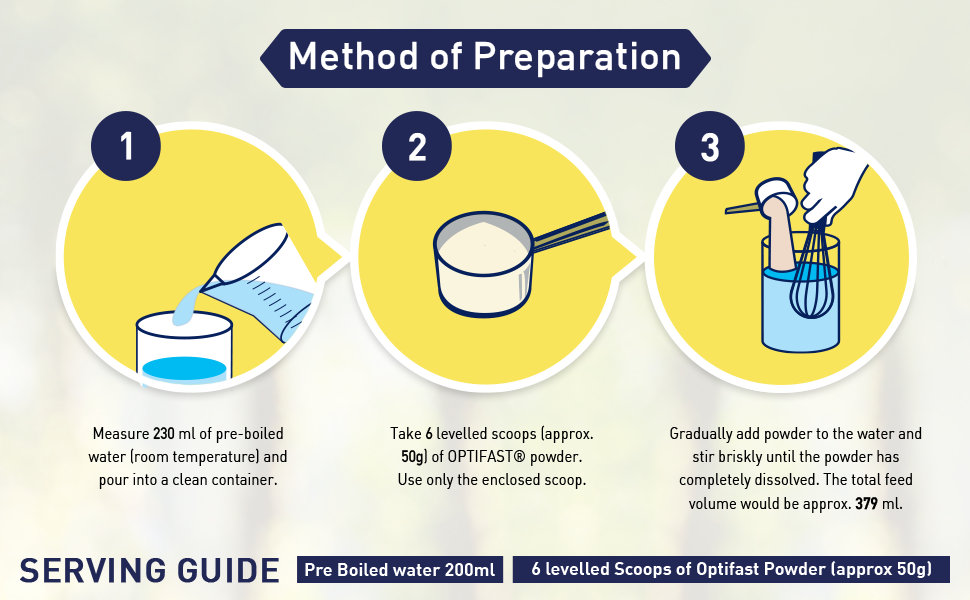 Method of Preparation

1

Measure 230 ml of pre-boiled water (room temperature) and pour into a clean container.

2

Take 6 levelled scoops (approx. 50g) of OPTIFAST® powder. Use only the enclosed scoop.

3

Gradually add powder to the water and stir briskly until the powder has completely dissolved. The total feed volume would be approx. 379 ml.

SERVING GUIDE Pre Boiled water 200ml 6 levelled Scoops of Optifast Powder (approx 50g)