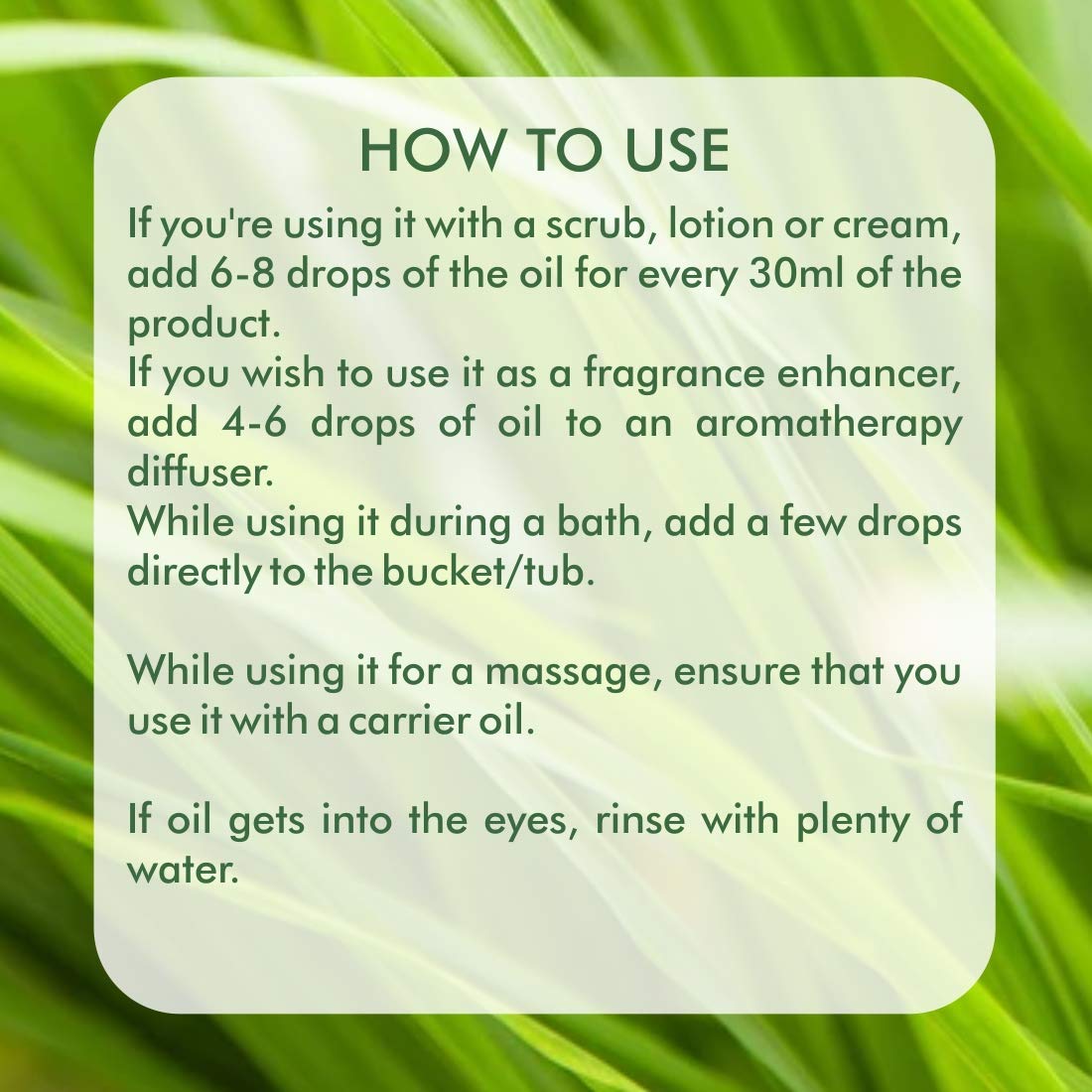 HOW TO USE

If you're using it with a scrub, lotion or cream, add 6-8 drops of the oil for every 30ml of the product.
If you wish to use it as a fragrance enhancer, add 4-6 drops of oil to an aromatherapy diffuser.
While using it during a bath, add a few drops directly to the bucket/tub.

While using it for a massage, ensure that you use it with a carrier oil.

If oil gets into the eyes, rinse with plenty of water.